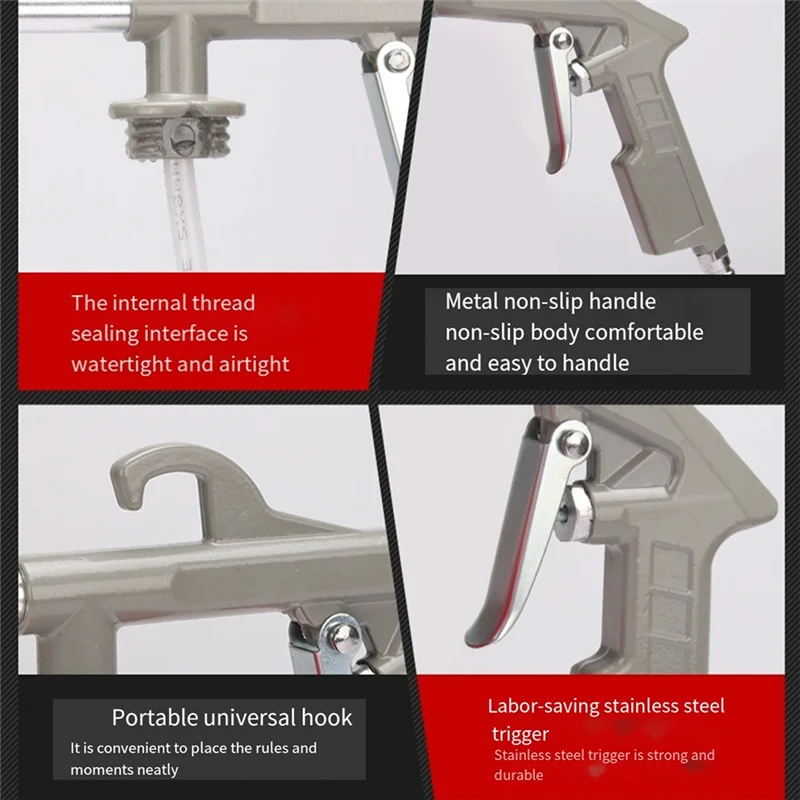 The internal thread sealing interface is watertight and airtight

Metal non-slip handle non-slip body comfortable and easy to handle

Portable universal hook

It is convenient to place the rules and moments neatly

Labor-saving stainless steel trigger

Stainless steel trigger is strong and durable