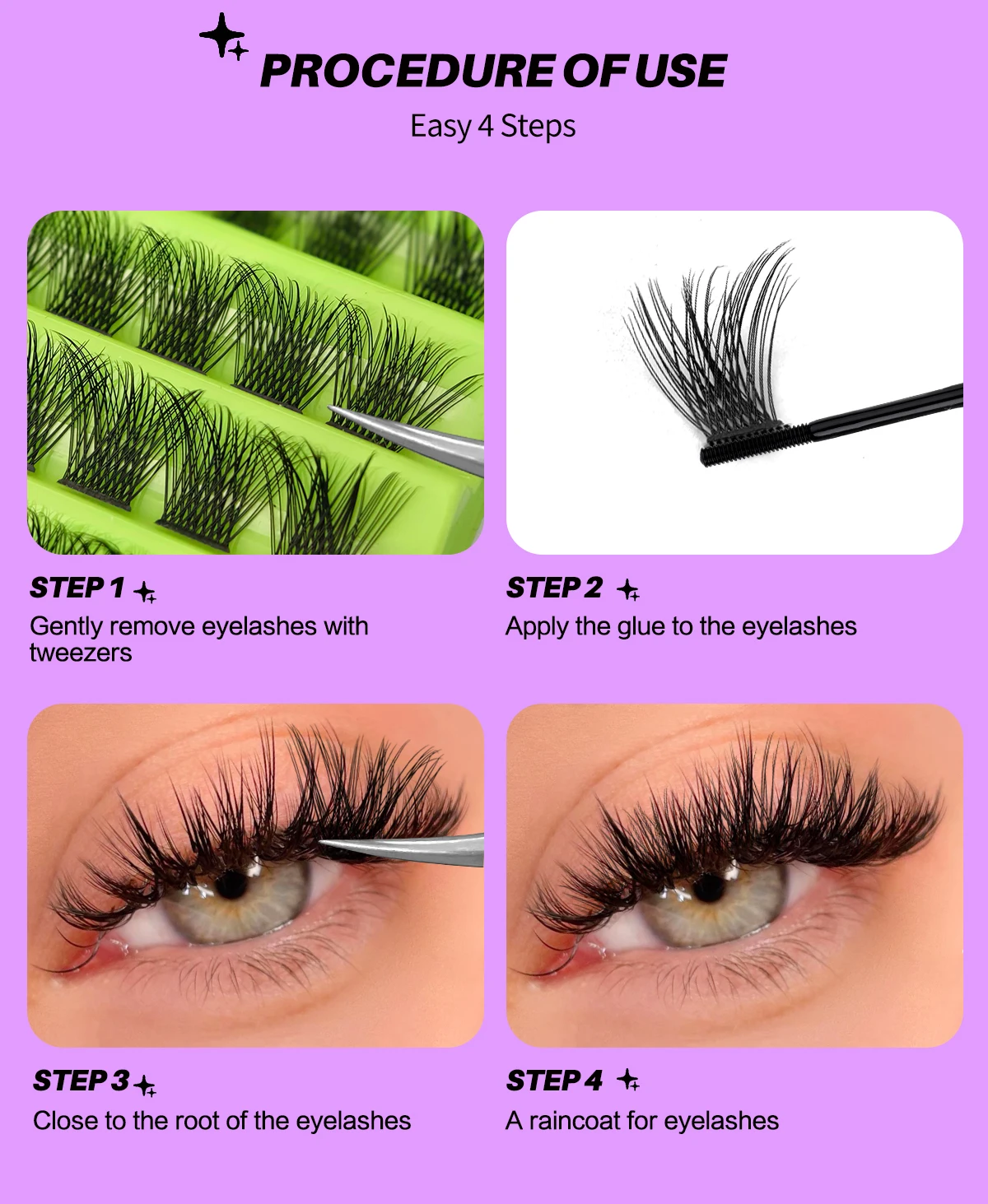 PROCEDURE OF USE
Easy 4 Steps

STEP 1
Gently remove eyelashes with tweezers

STEP 2
Apply the glue to the eyelashes

STEP 3
Close to the root of the eyelashes

STEP 4
A raincoat for eyelashes