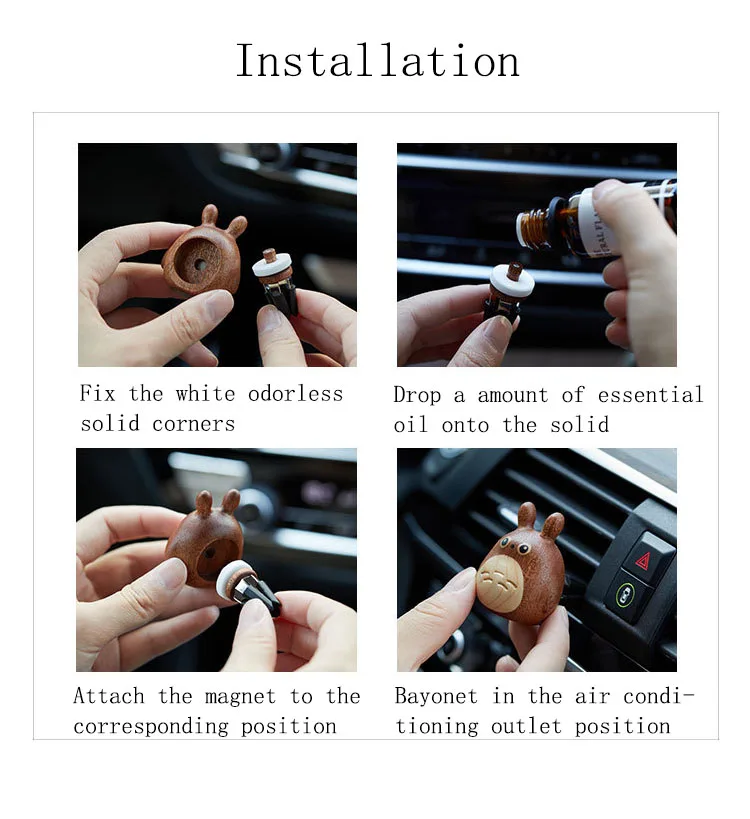 Installation

Fix the white odorless solid corners

Drop a amount of essential oil onto the solid

Attach the magnet to the corresponding position

Bayonet in the air conditioning outlet position