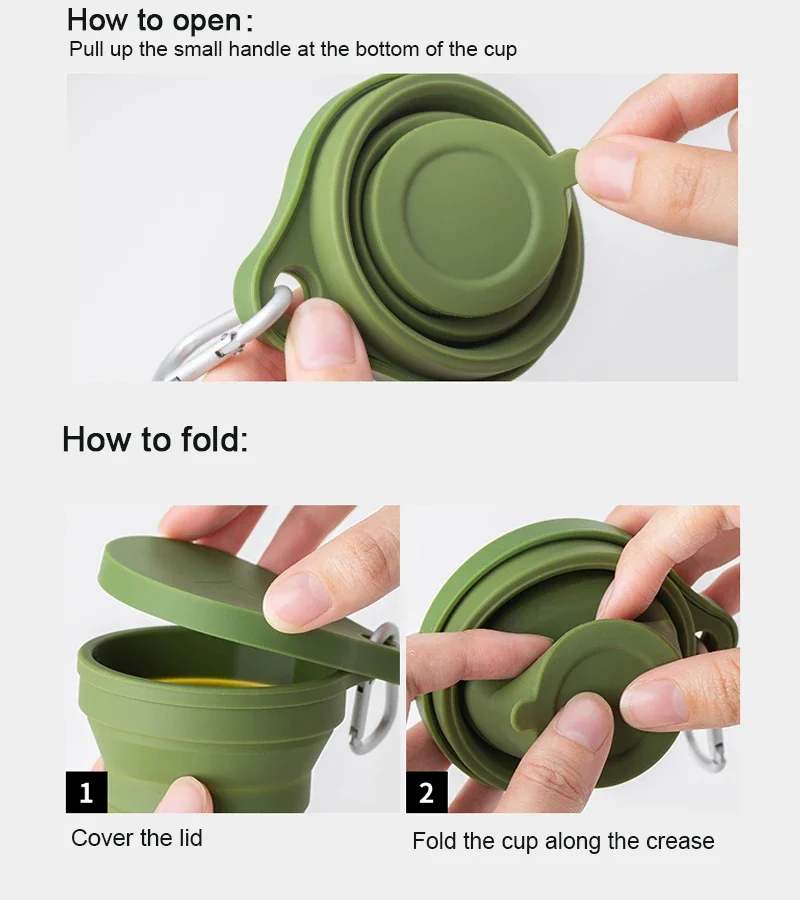 How to open:
Pull up the small handle at the bottom of the cup

How to fold:

1

Cover the lid

2

Fold the cup along the crease