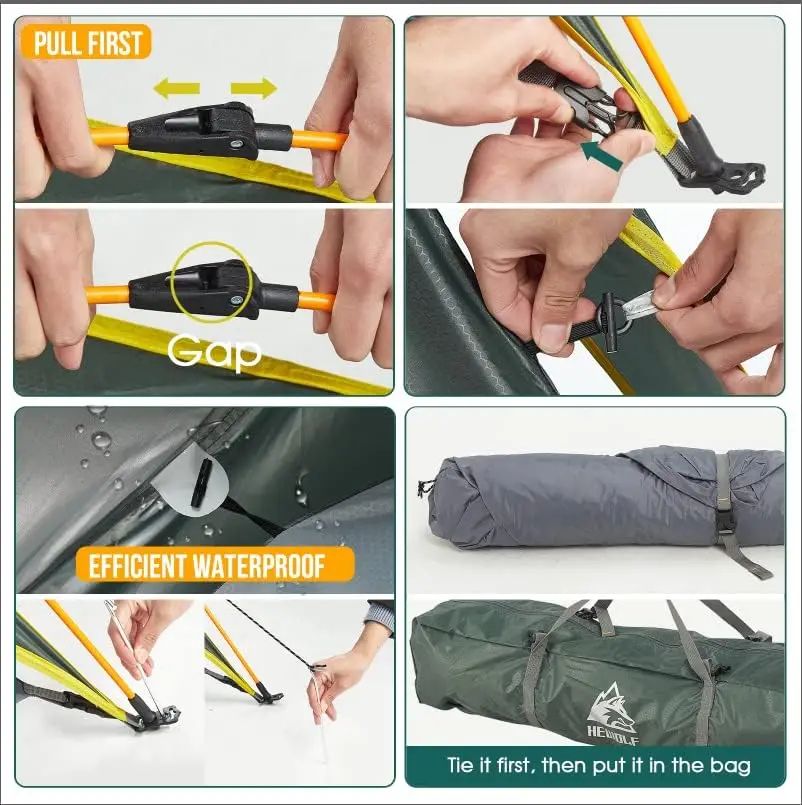 PULL FIRST

Gap

EFFICIENT WATERPROOF

HEWOLF

Tie it first, then put it in the bag