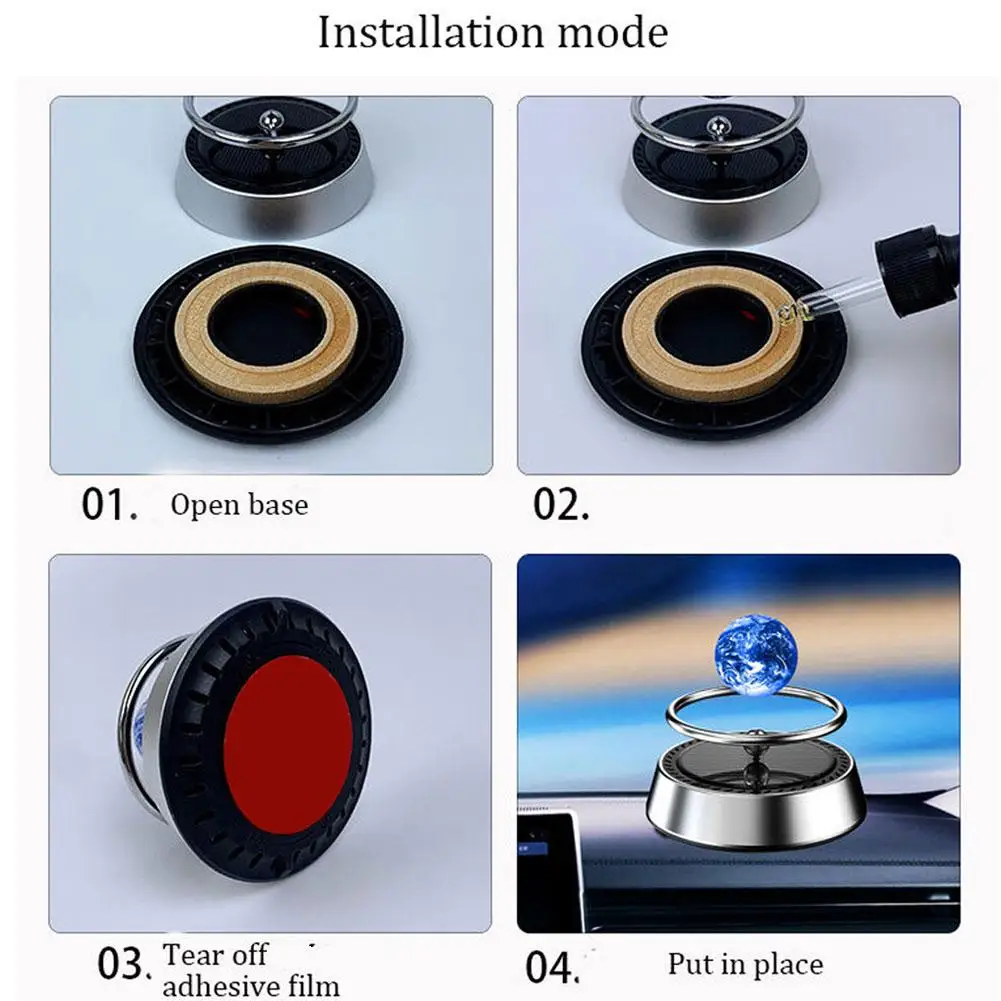 Installation mode

01. Open base

02.

03. Tear off adhesive film

04. Put in place