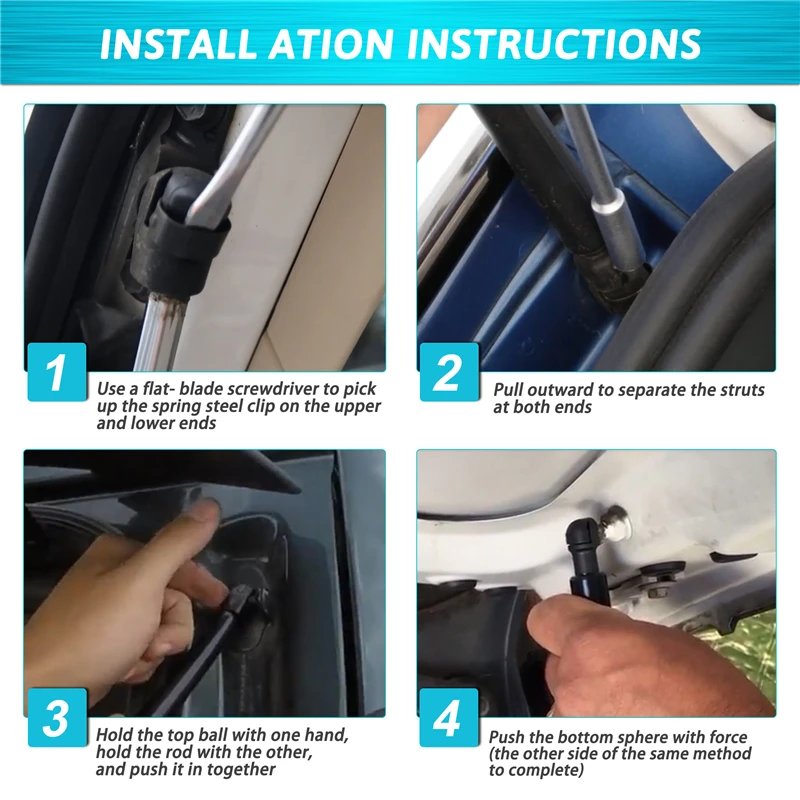 INSTALL ATION INSTRUCTIONS

1
Use a flat- blade screwdriver to pick up the spring steel clip on the upper and lower ends

2
Pull outward to separate the struts at both ends

3
Hold the top ball with one hand, hold the rod with the other, and push it in together

4
Push the bottom sphere with force (the other side of the same method to complete)