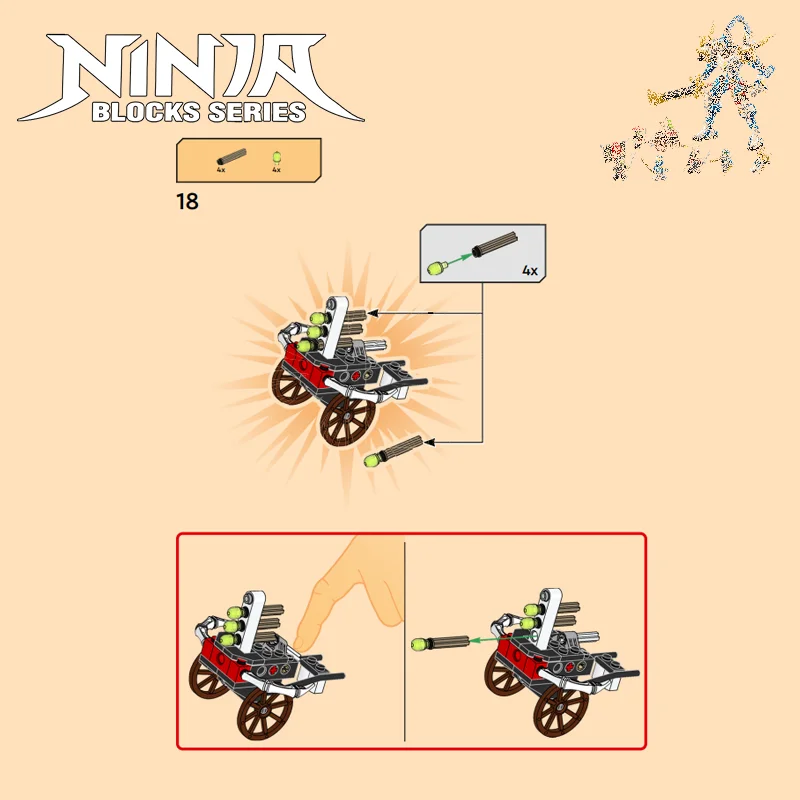 NINJA
BLOCKS SERIES

4x 4x

18

4x