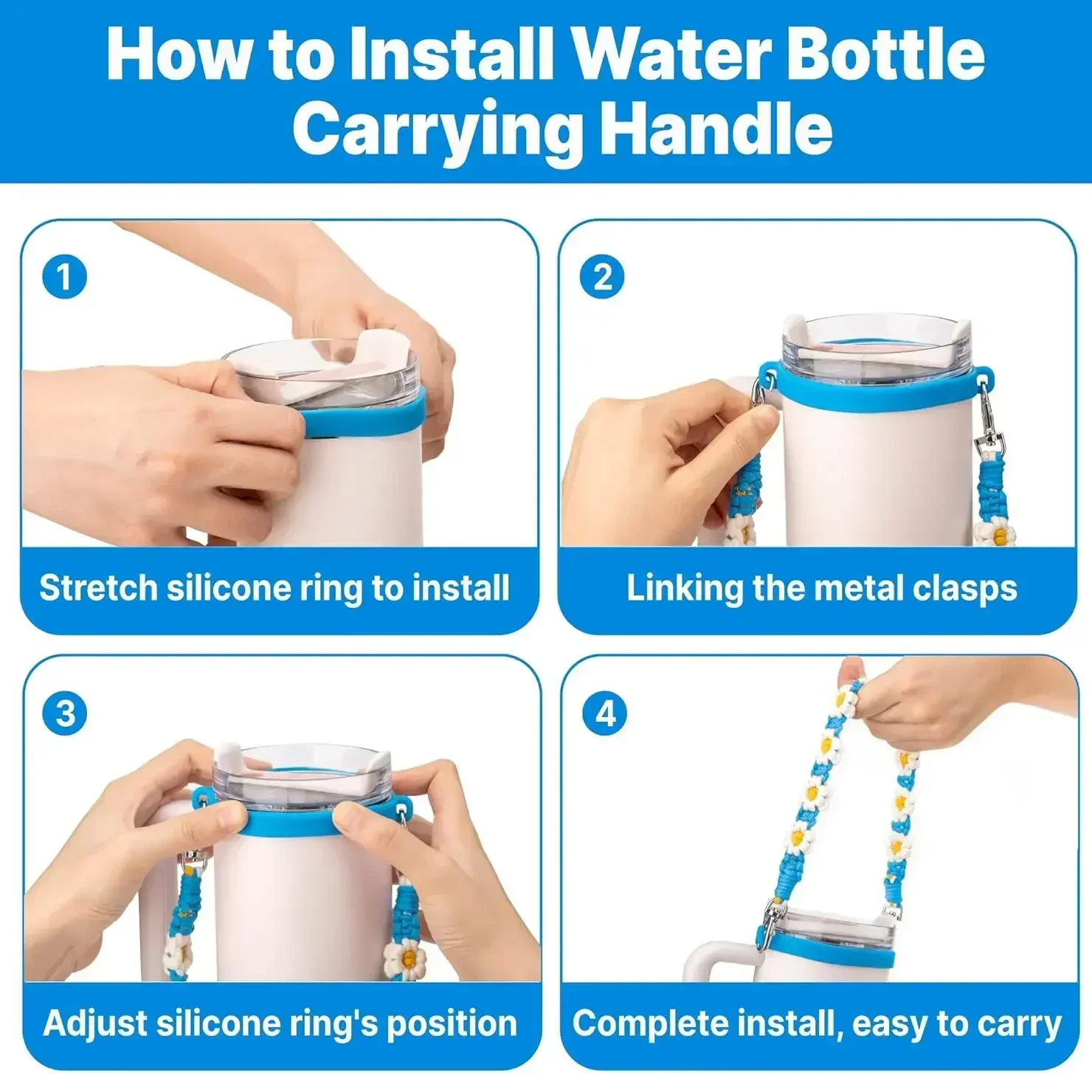 How to Install Water Bottle Carrying Handle

1

Stretch silicone ring to install

2

Linking the metal clasps

3

Adjust silicone ring's position

4

Complete install, easy to carry