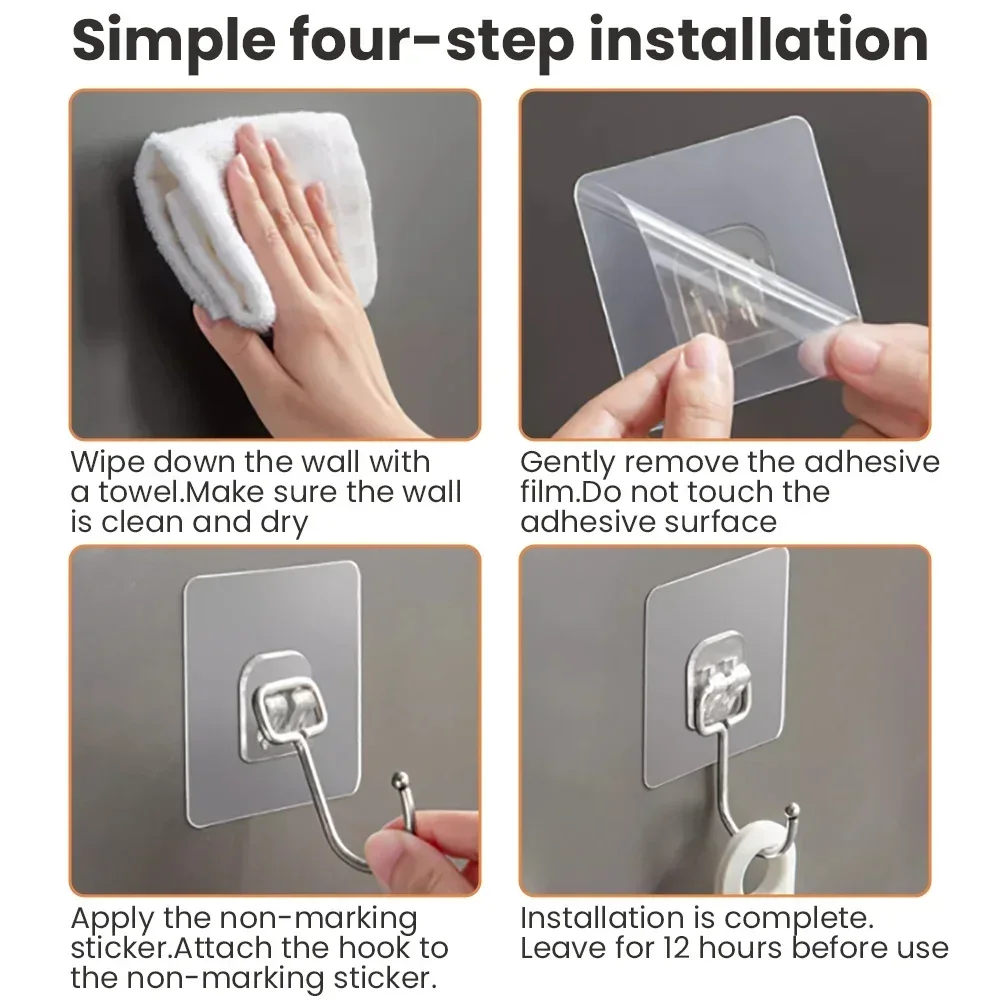 Simple four-step installation

Wipe down the wall with a towel.Make sure the wall is clean and dry

Gently remove the adhesive film.Do not touch the adhesive surface

Apply the non-marking sticker.Attach the hook to the non-marking sticker.

Installation is complete. Leave for 12 hours before use