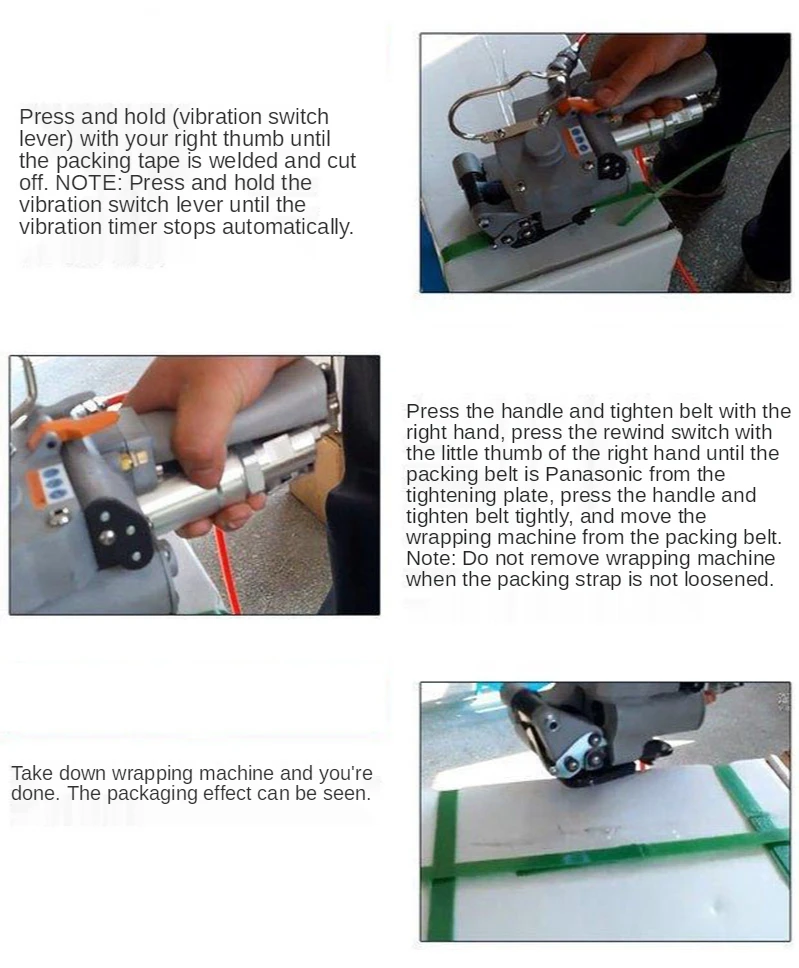 Press and hold (vibration switch lever) with your right thumb until the packing tape is welded and cut off. NOTE: Press and hold the vibration switch lever until the vibration timer stops automatically.

Press the handle and tighten belt with the right hand, press the rewind switch with the little thumb of the right hand until the packing belt is Panasonic from the tightening plate, press the handle and tighten belt tightly, and move the wrapping machine from the packing belt. Note: Do not remove wrapping machine when the packing strap is not loosened.

Take down wrapping machine and you're done. The packaging effect can be seen.