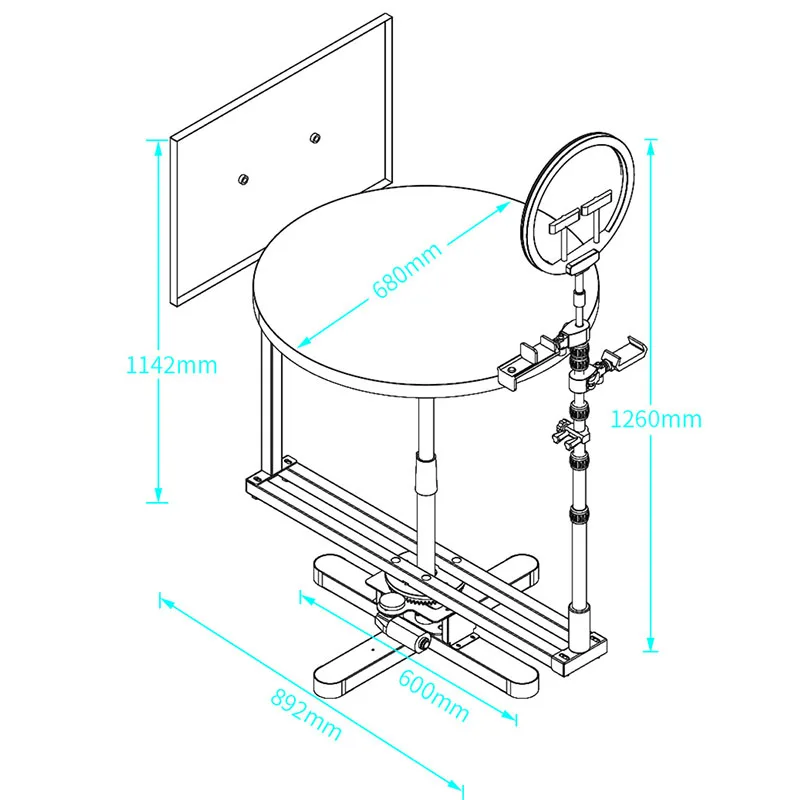 680mm
1142mm
1260mm
600mm
892mm