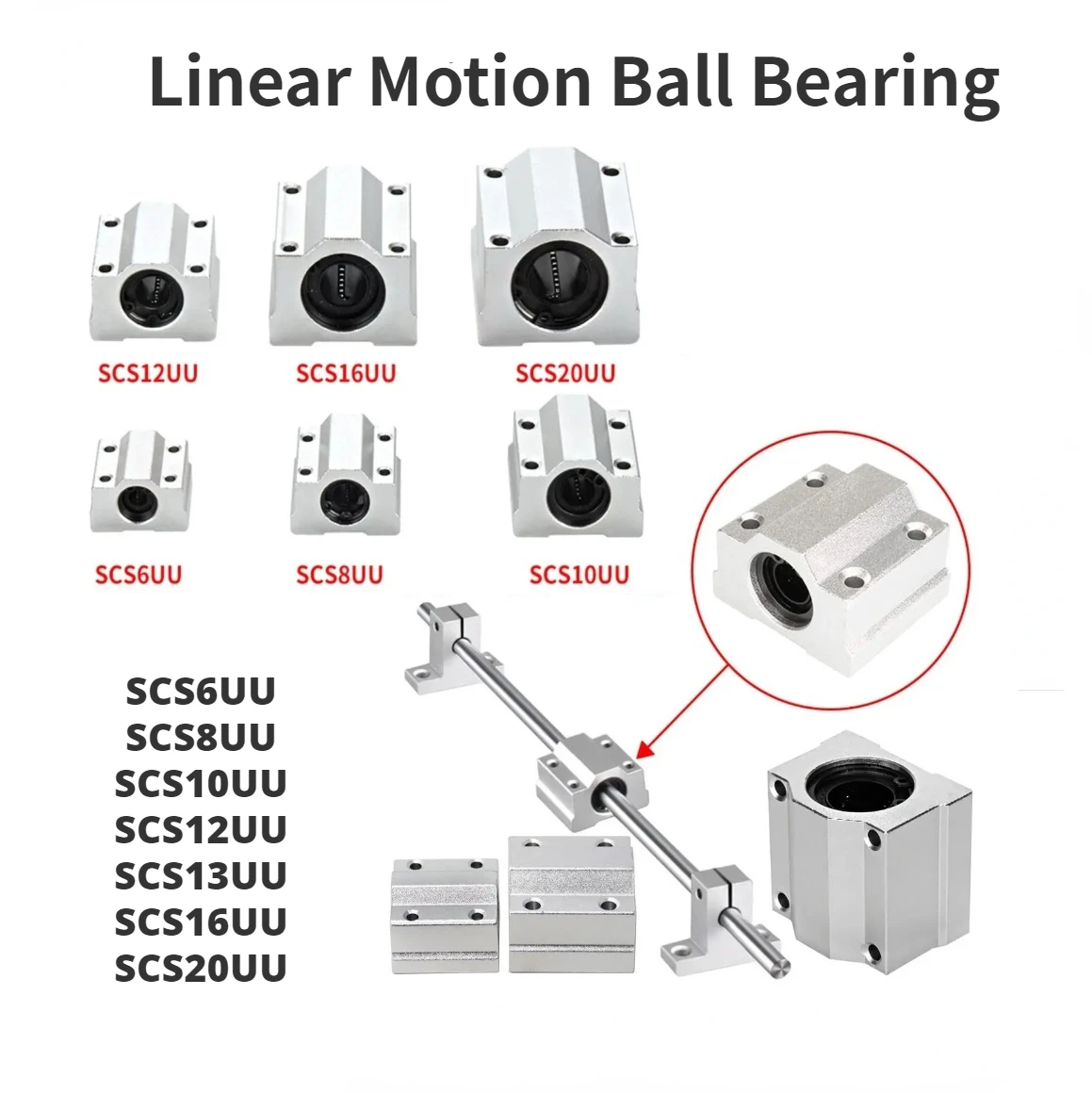 Linear Motion Ball Bearing

SCS12UU
SCS16UU
SCS20UU

SCS6UU
SCS8UU
SCS10UU

SCS6UU
SCS8UU
SCS10UU
SCS12UU
SCS13UU
SCS16UU
SCS20UU