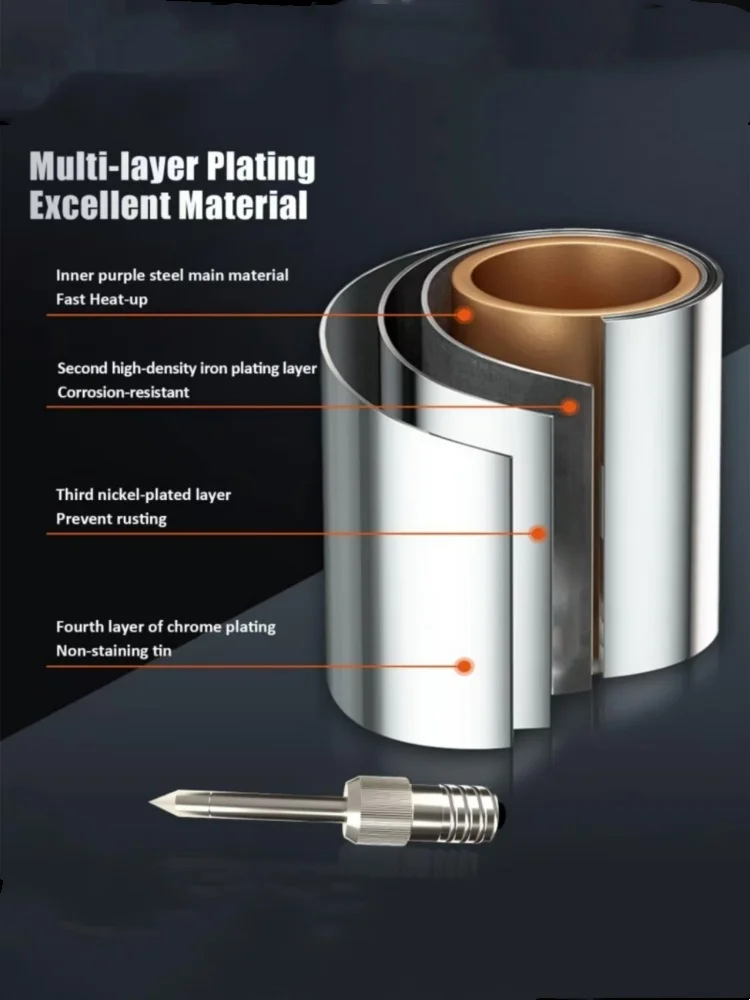 Multi-layer Plating
Excellent Material

Inner purple steel main material
Fast Heat-up

Second high-density iron plating layer
Corrosion-resistant

Third nickel-plated layer
Prevent rusting

Fourth layer of chrome plating
Non-staining tin