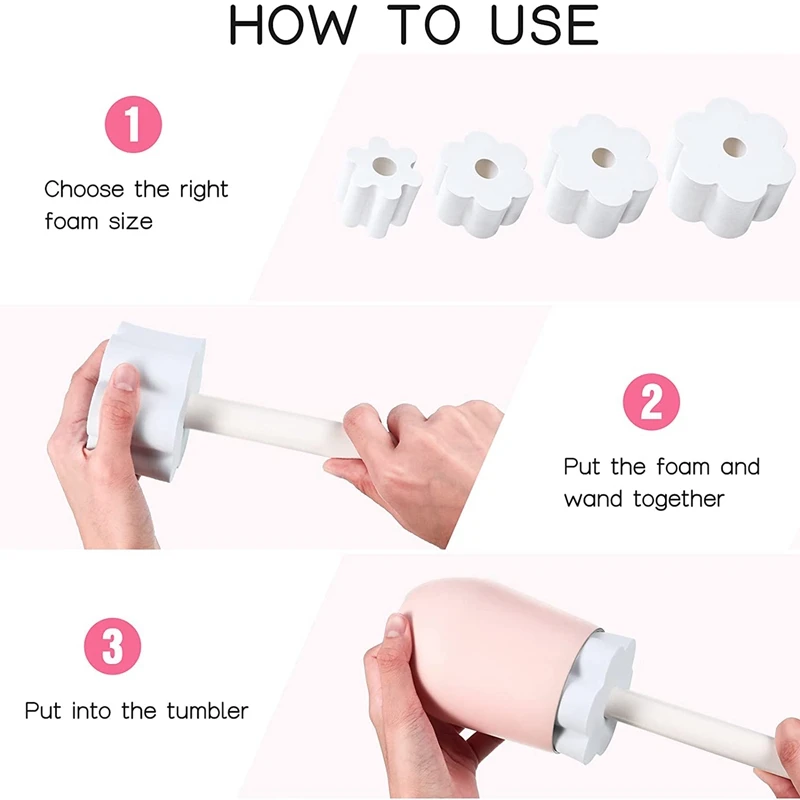 HOW TO USE

1

Choose the right foam size

2

Put the foam and wand together

3

Put into the tumbler