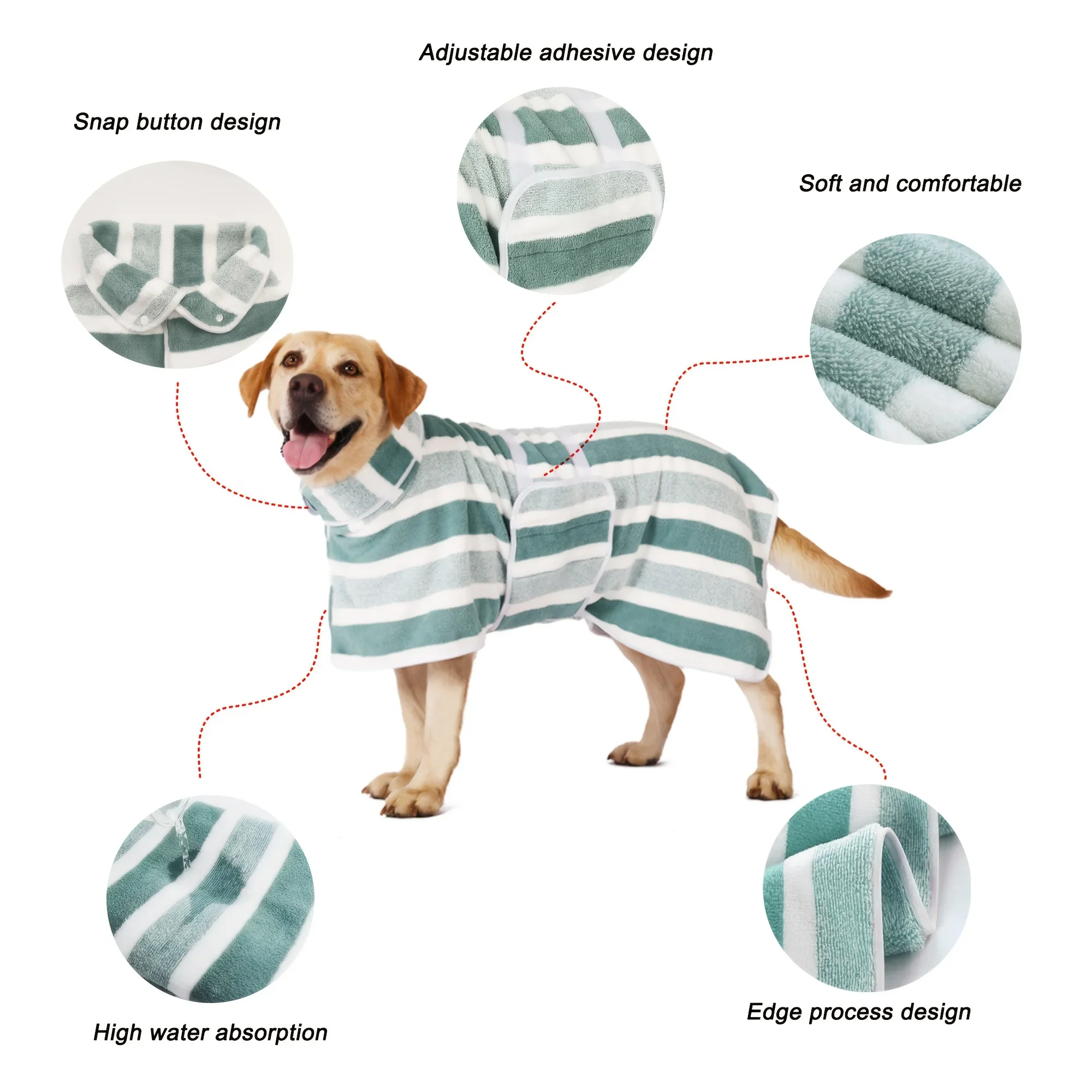 Adjustable adhesive design

Snap button design

Soft and comfortable

High water absorption

Edge process design