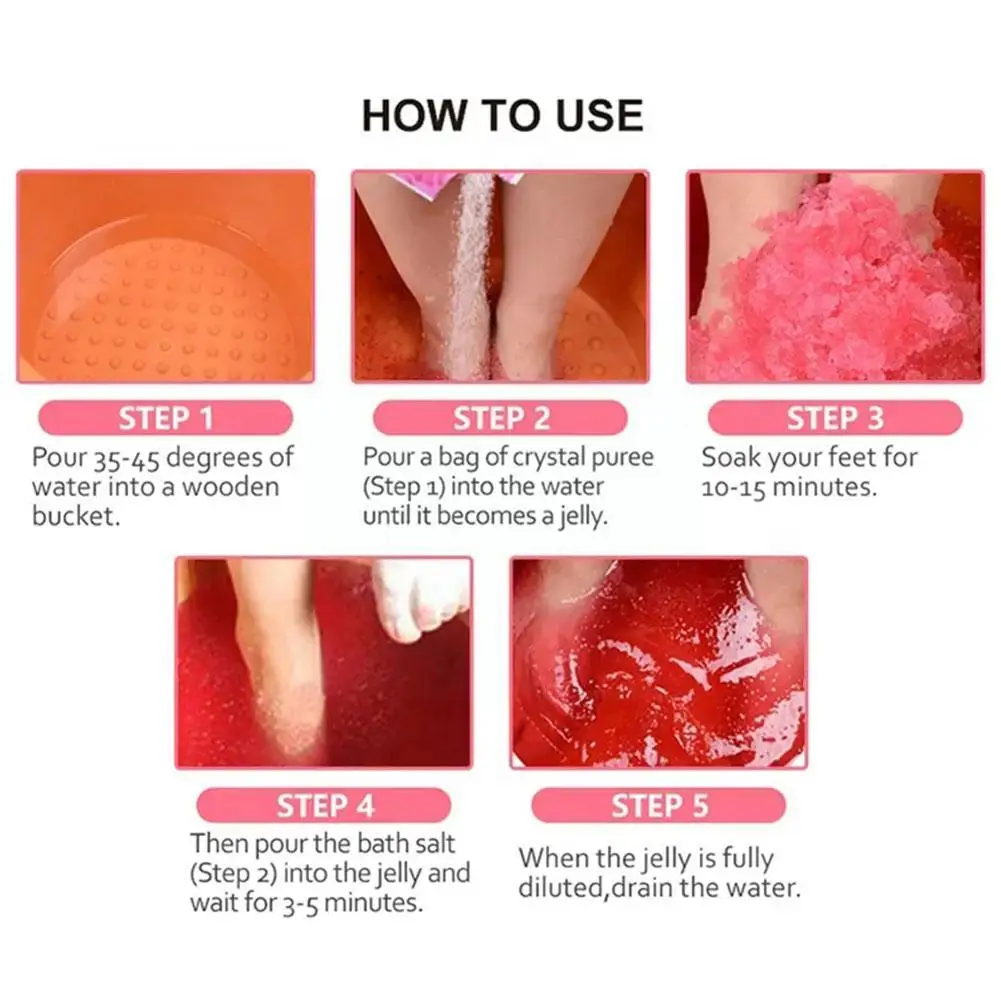 HOW TO USE

STEP 1
Pour 35-45 degrees of water into a wooden bucket.

STEP 2
Pour a bag of crystal puree (Step 1) into the water until it becomes a jelly.

STEP 3
Soak your feet for 10-15 minutes.

STEP 4
Then pour the bath salt (Step 2) into the jelly and wait for 3-5 minutes.

STEP 5
When the jelly is fully diluted,drain the water.