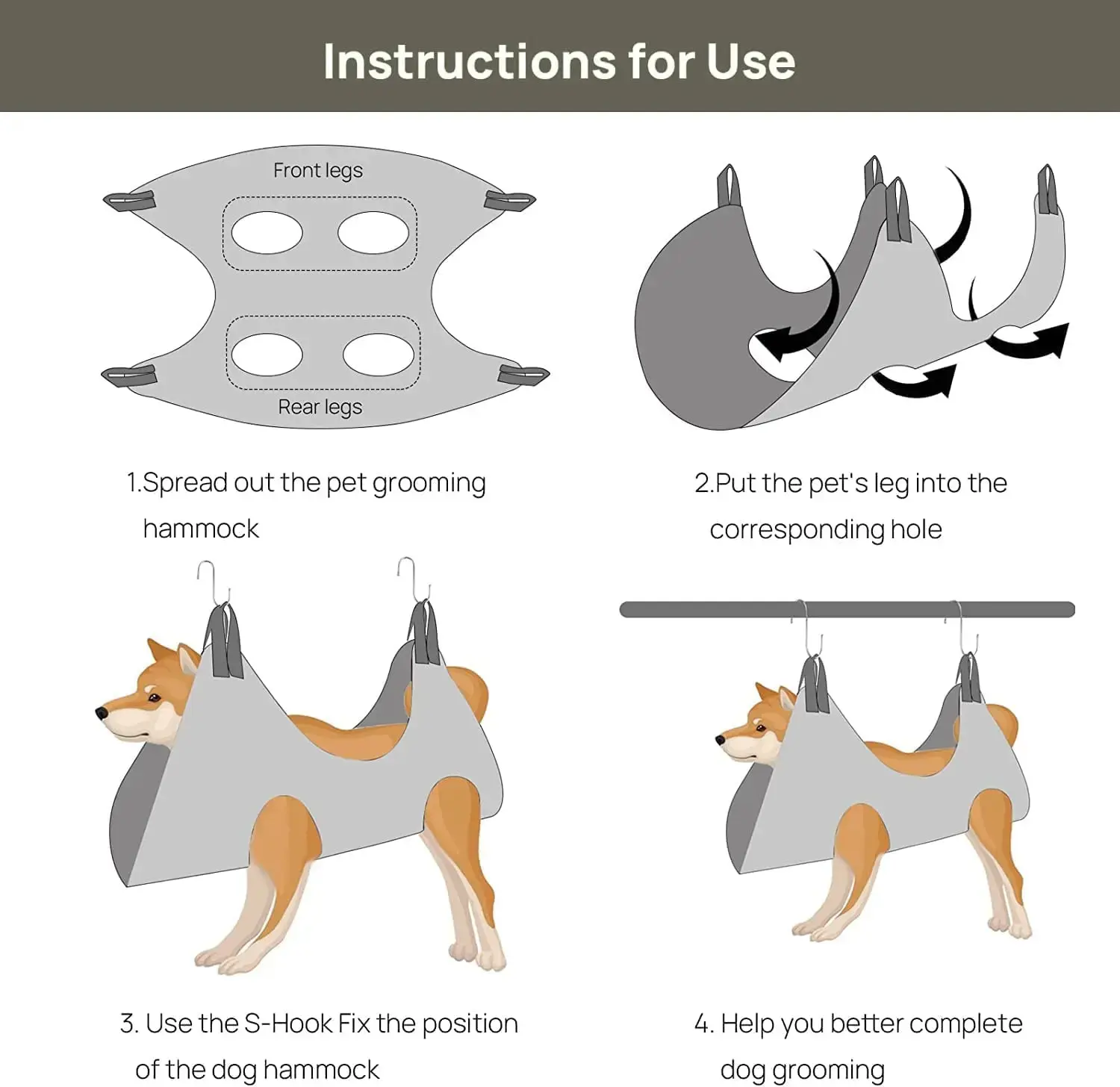 Instructions for Use

Front legs

Rear legs

1.Spread out the pet grooming hammock

2.Put the pet's leg into the corresponding hole

3. Use the S-Hook Fix the position of the dog hammock

4. Help you better complete dog grooming