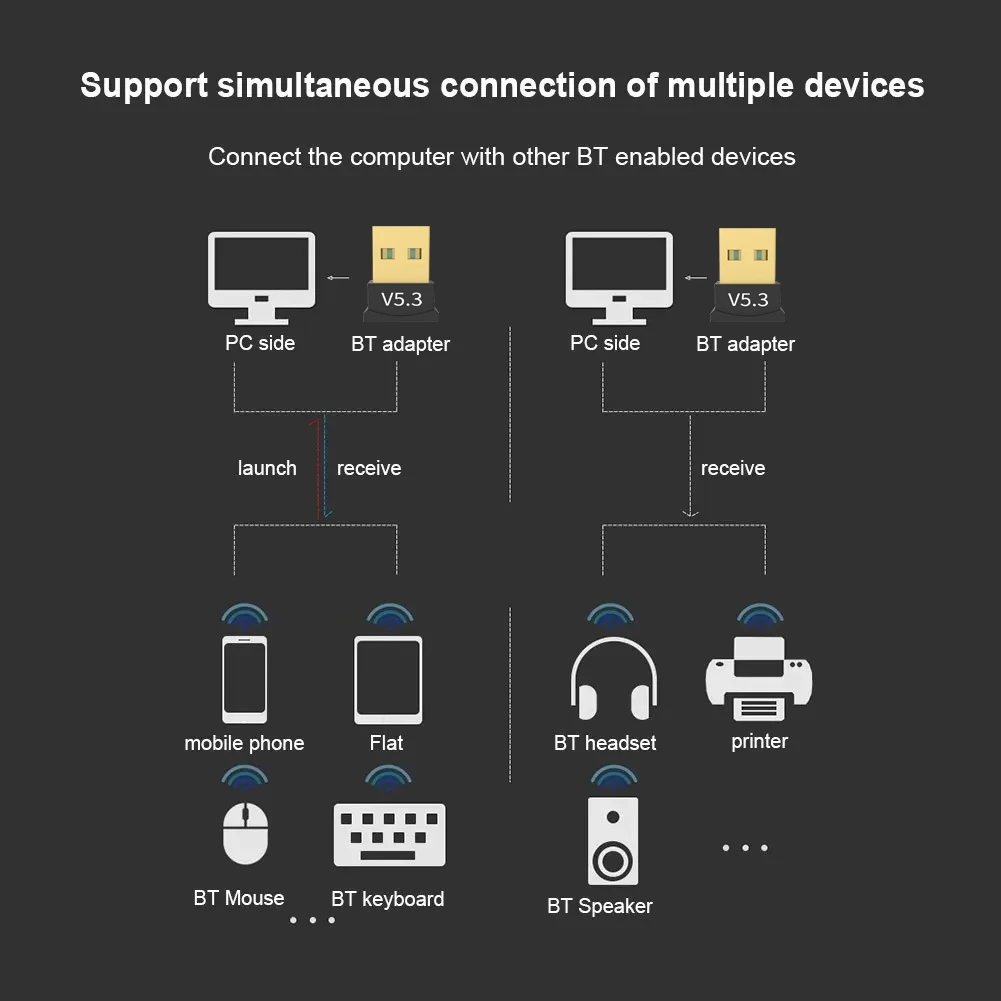 Support simultaneous connection of multiple devices

Connect the computer with other BT enabled devices

V5.3

PC side

BT adapter

launch

receive

mobile phone

Flat

BT Mouse

BT keyboard

...

V5.3

PC side

BT adapter

receive

BT headset

printer

BT Speaker

...