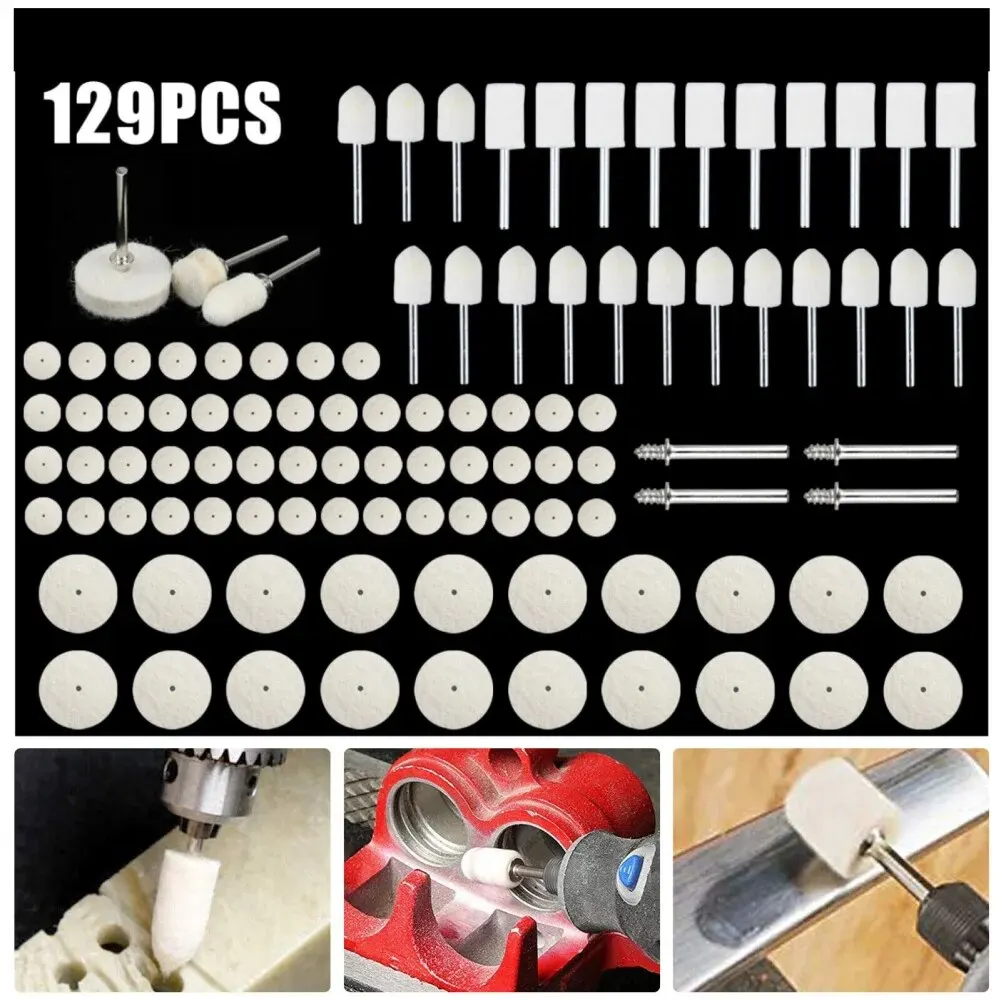 129PCS