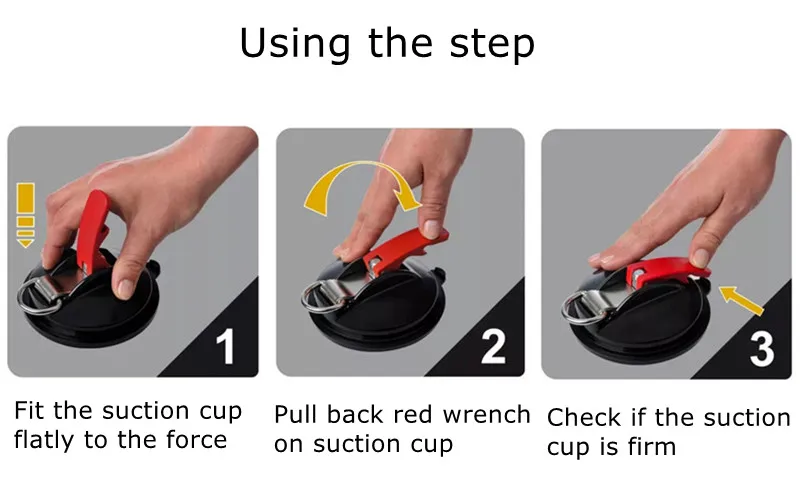 Using the step

1

Fit the suction cup flatly to the force

2

Pull back red wrench on suction cup

3

Check if the suction cup is firm