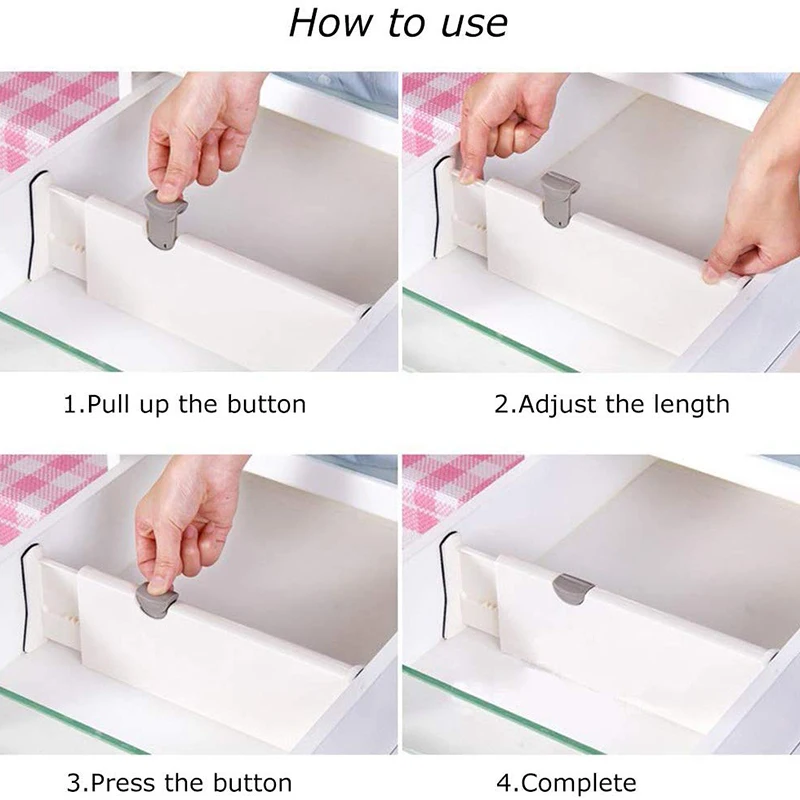 How to use

1.Pull up the button

2.Adjust the length

3.Press the button

4.Complete