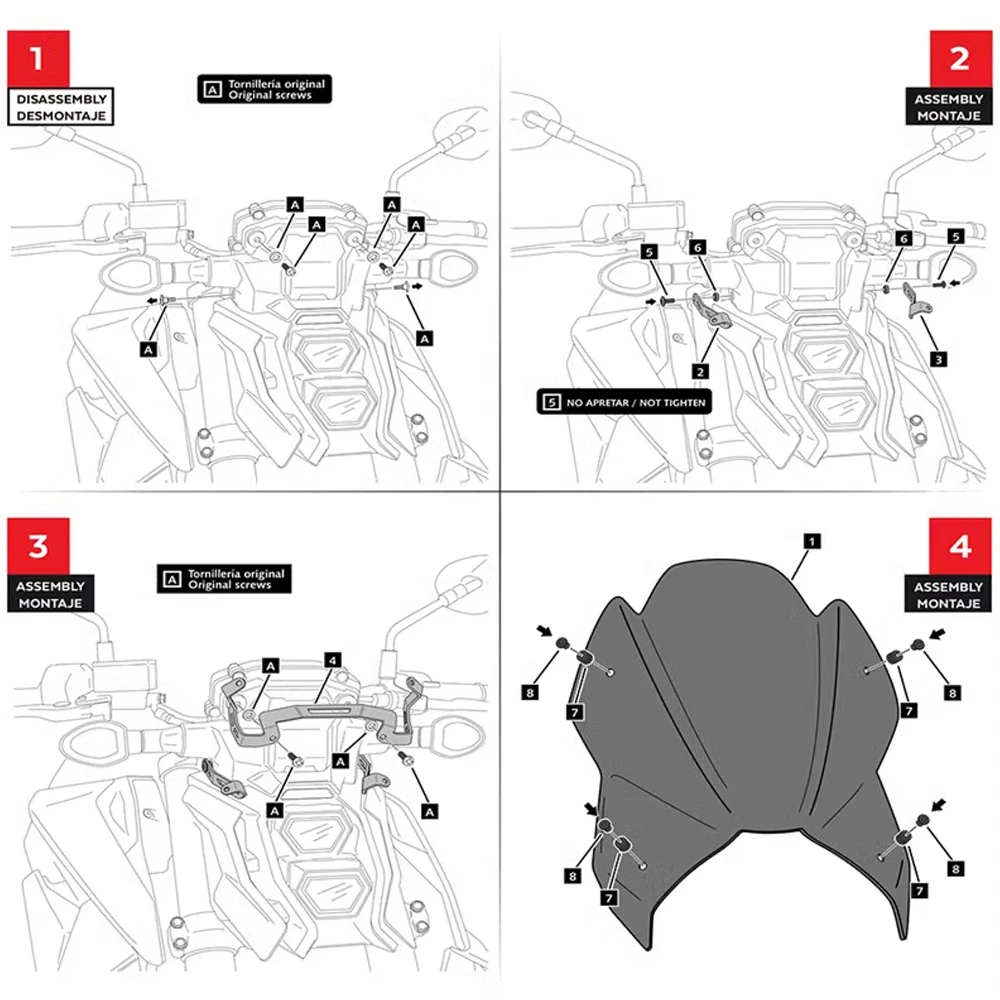 1
DISASSEMBLY
DESMONTAJE

A Tornillería original
Original screws

A A A A A A

2
ASSEMBLY
MONTAJE

5 6 6 5 2 3

5 NO APRETAR / NOT TIGHTEN

3
ASSEMBLY
MONTAJE

A Tornillería original
Original screws

A 4 A A A

4
ASSEMBLY
MONTAJE

1 8 7 7 8 8 7 7 8