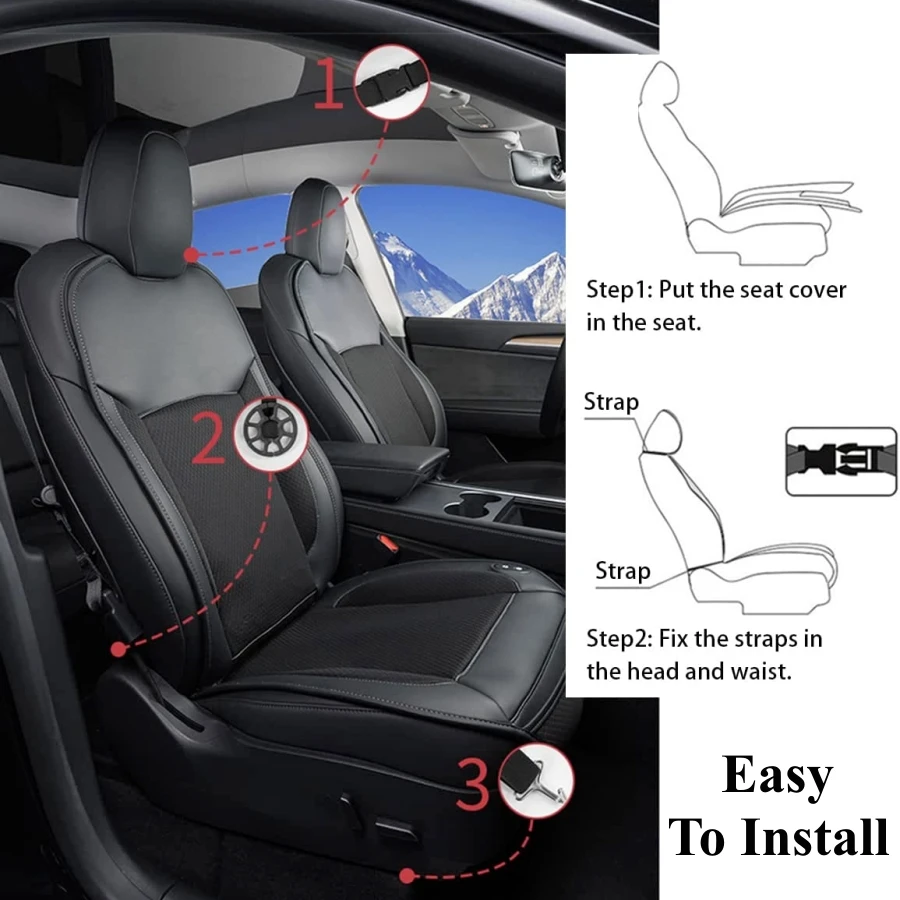 1

2

3

Step1: Put the seat cover in the seat.

Strap

Strap

Step2: Fix the straps in the head and waist.

Easy
To Install