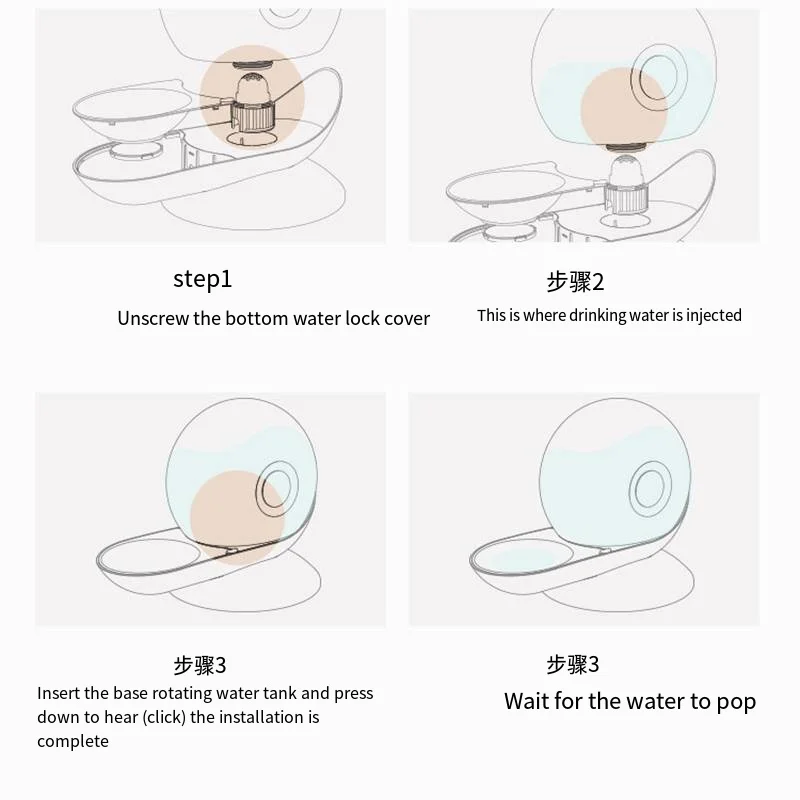 step1

Unscrew the bottom water lock cover

步骤2

This is where drinking water is injected

步骤3

Insert the base rotating water tank and press down to hear (click) the installation is complete

步骤3

Wait for the water to pop