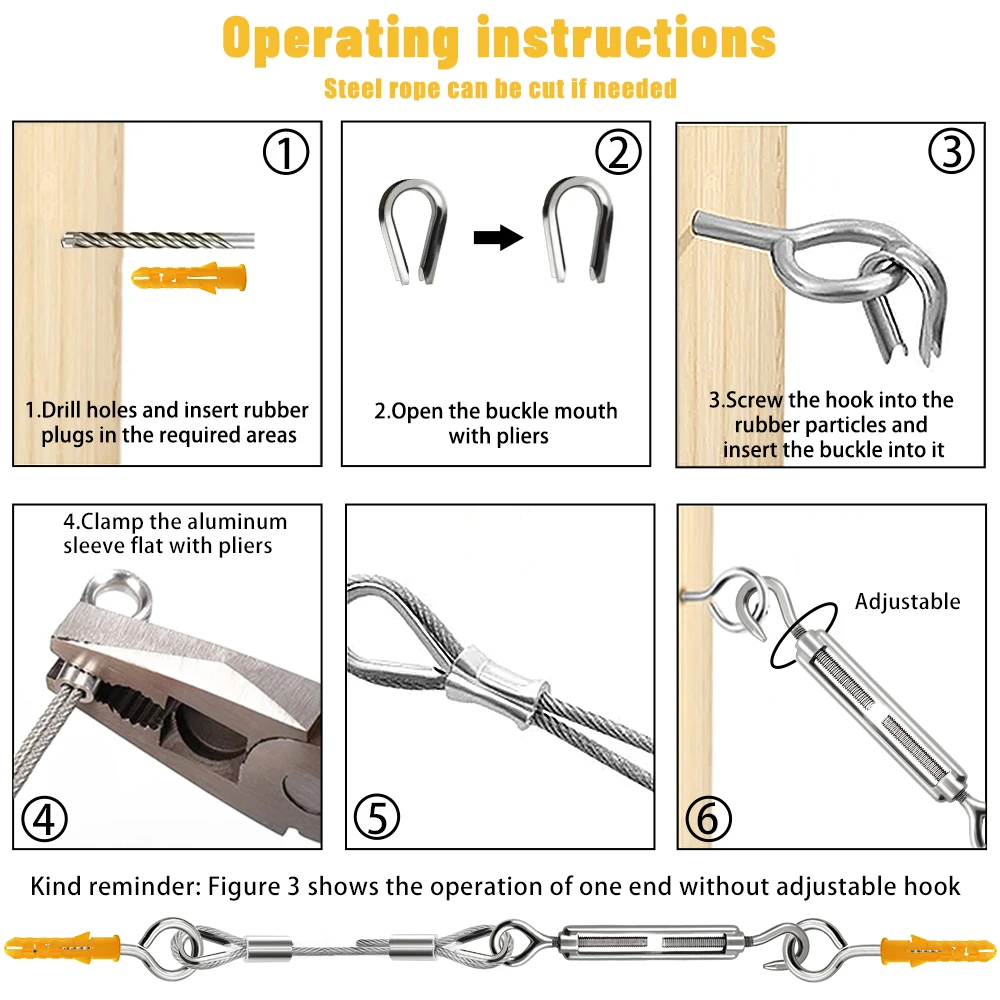 Operating instructions

Steel rope can be cut if needed

①

1.Drill holes and insert rubber plugs in the required areas

②

2.Open the buckle mouth with pliers

③

3.Screw the hook into the rubber particles and insert the buckle into it

4.Clamp the aluminum sleeve flat with pliers

④

⑤

Adjustable

⑥

Kind reminder: Figure 3 shows the operation of one end without adjustable hook