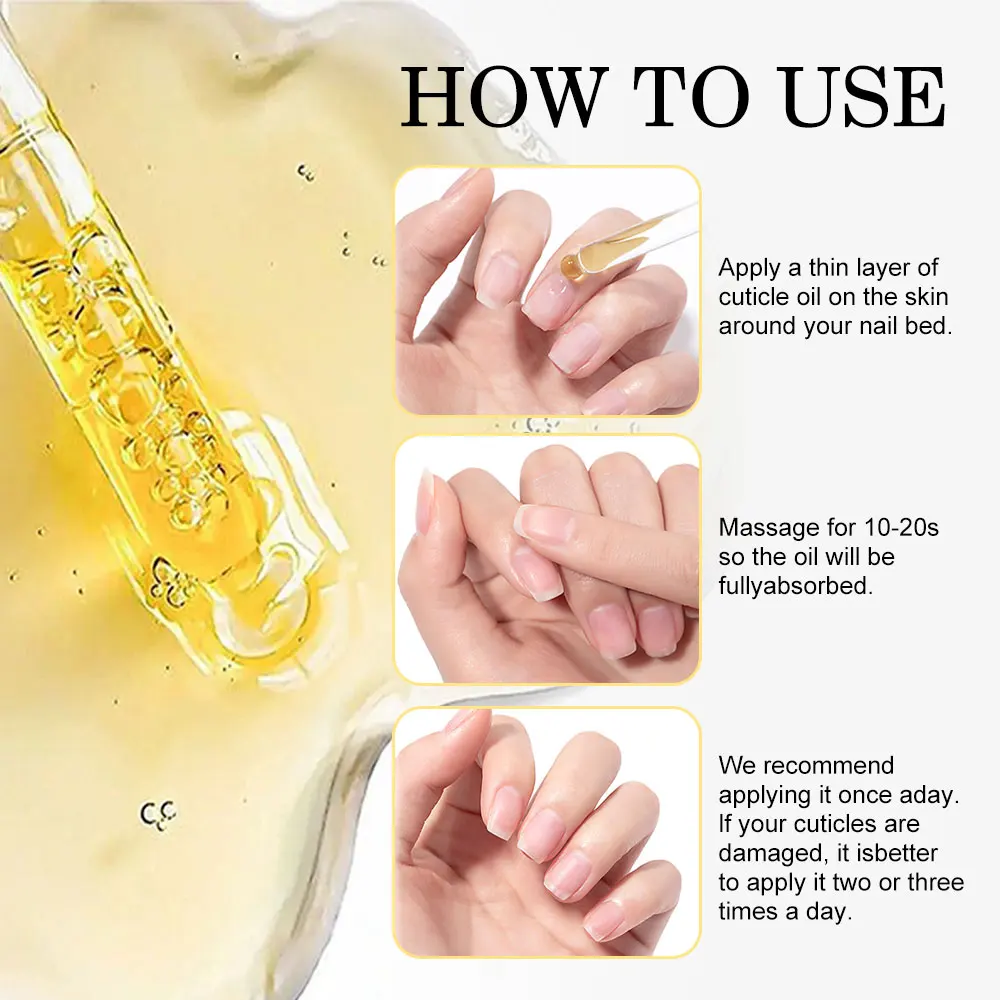 HOW TO USE

Apply a thin layer of cuticle oil on the skin around your nail bed.

Massage for 10-20s so the oil will be fullyabsorbed.

We recommend applying it once aday. If your cuticles are damaged, it isbetter to apply it two or three times a day.