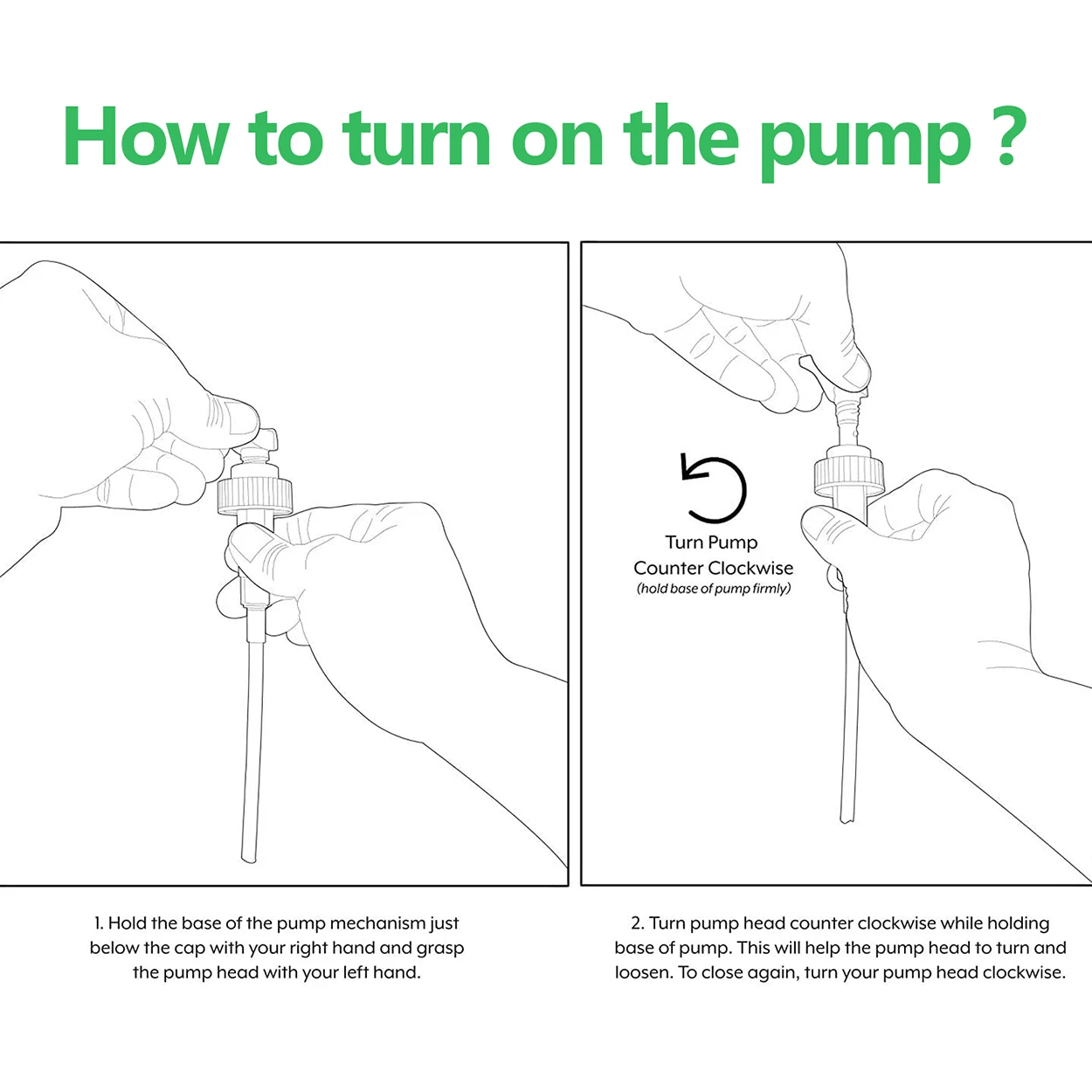 How to turn on the pump ?

Turn Pump
Counter Clockwise
(hold base of pump firmly)

1. Hold the base of the pump mechanism just below the cap with your right hand and grasp the pump head with your left hand.

2. Turn pump head counter clockwise while holding base of pump. This will help the pump head to turn and loosen. To close again, turn your pump head clockwise.