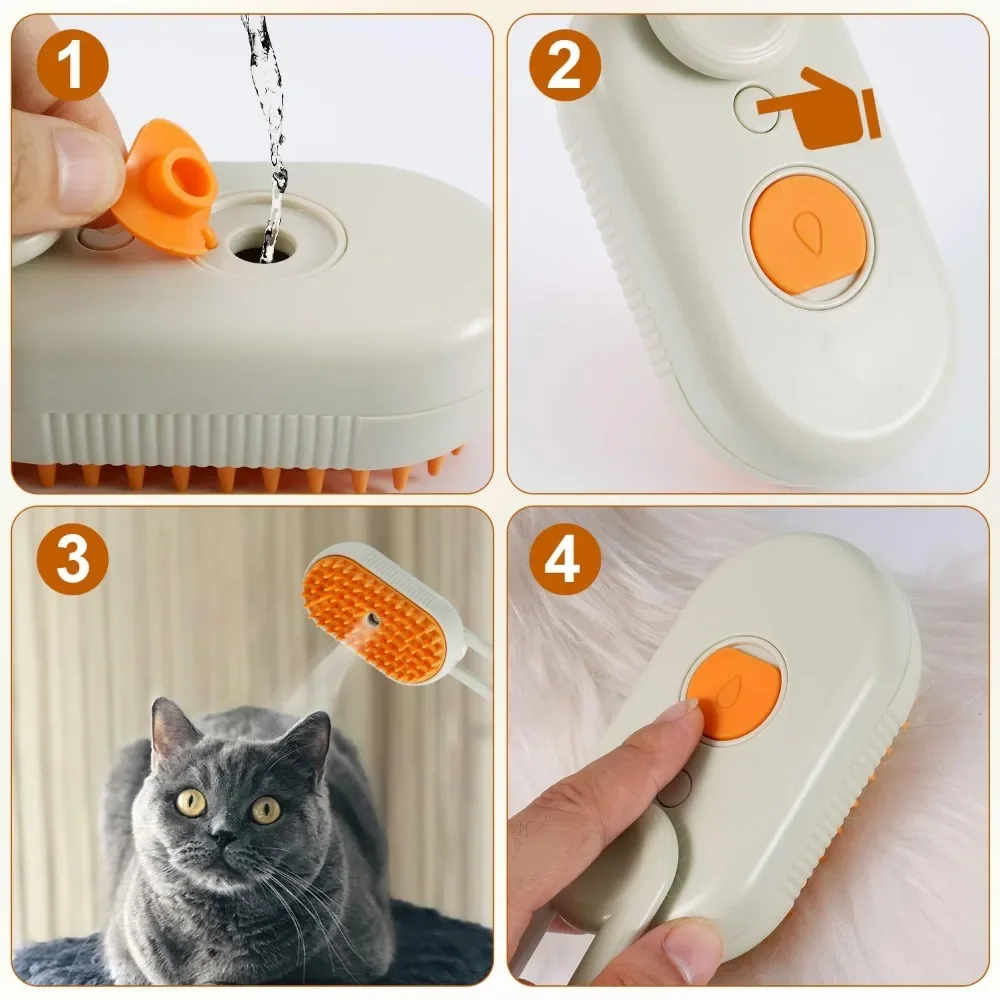 1

2

3

4