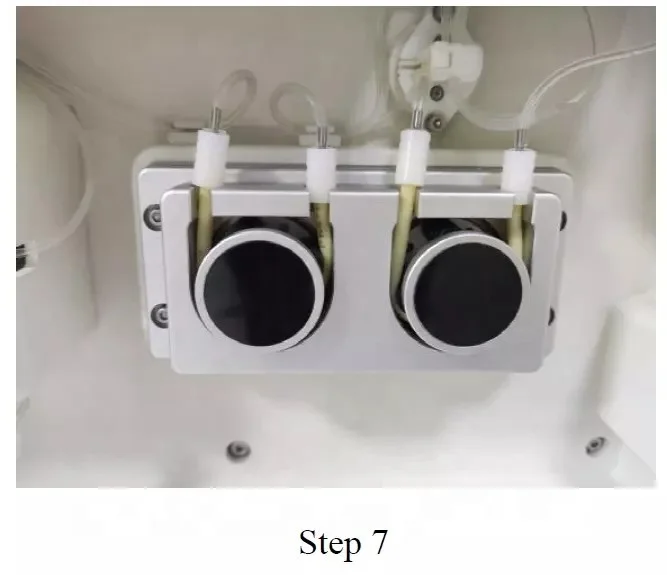 Step 7