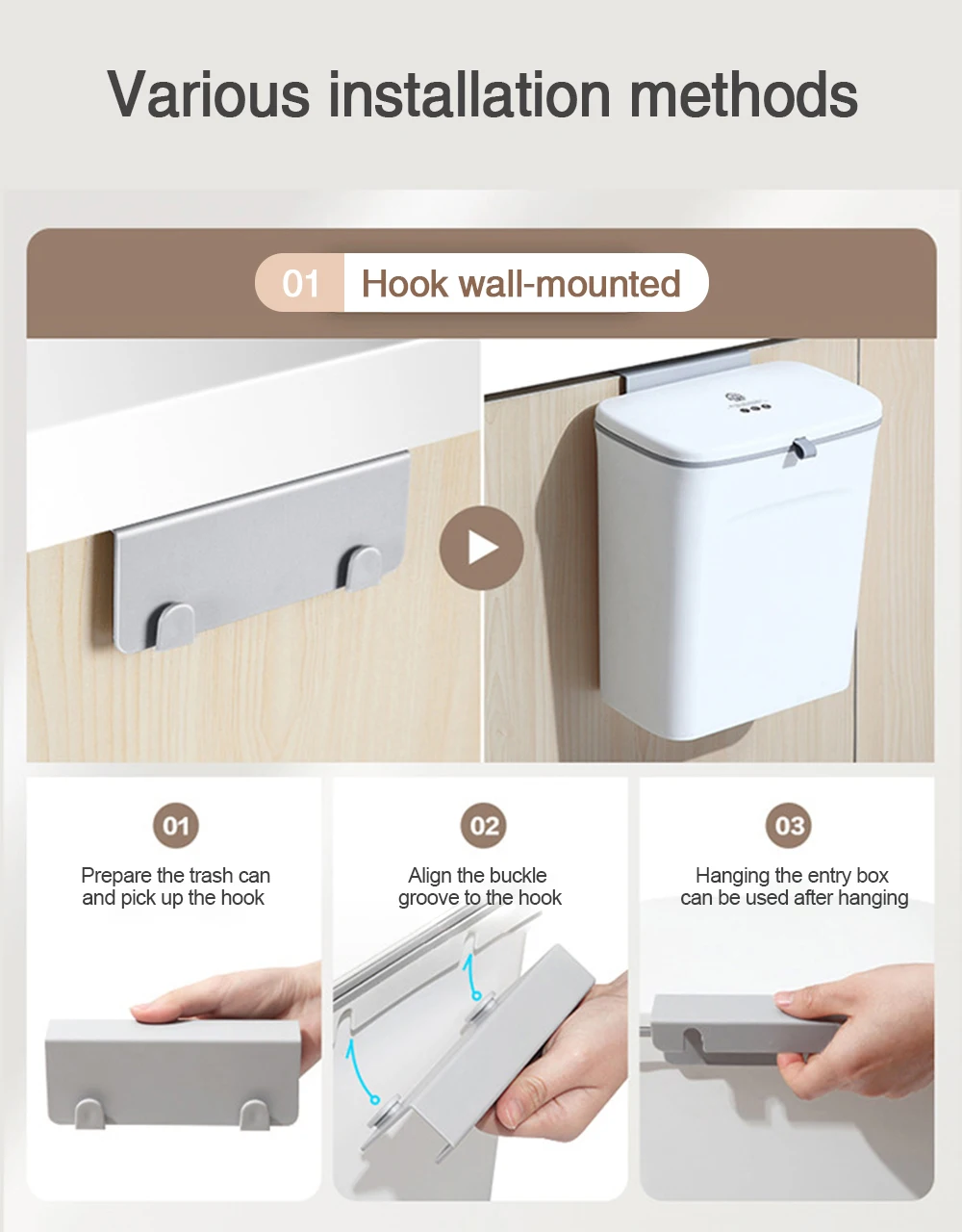 Various installation methods

01 Hook wall-mounted

01

Prepare the trash can and pick up the hook

02

Align the buckle groove to the hook

03

Hanging the entry box can be used after hanging