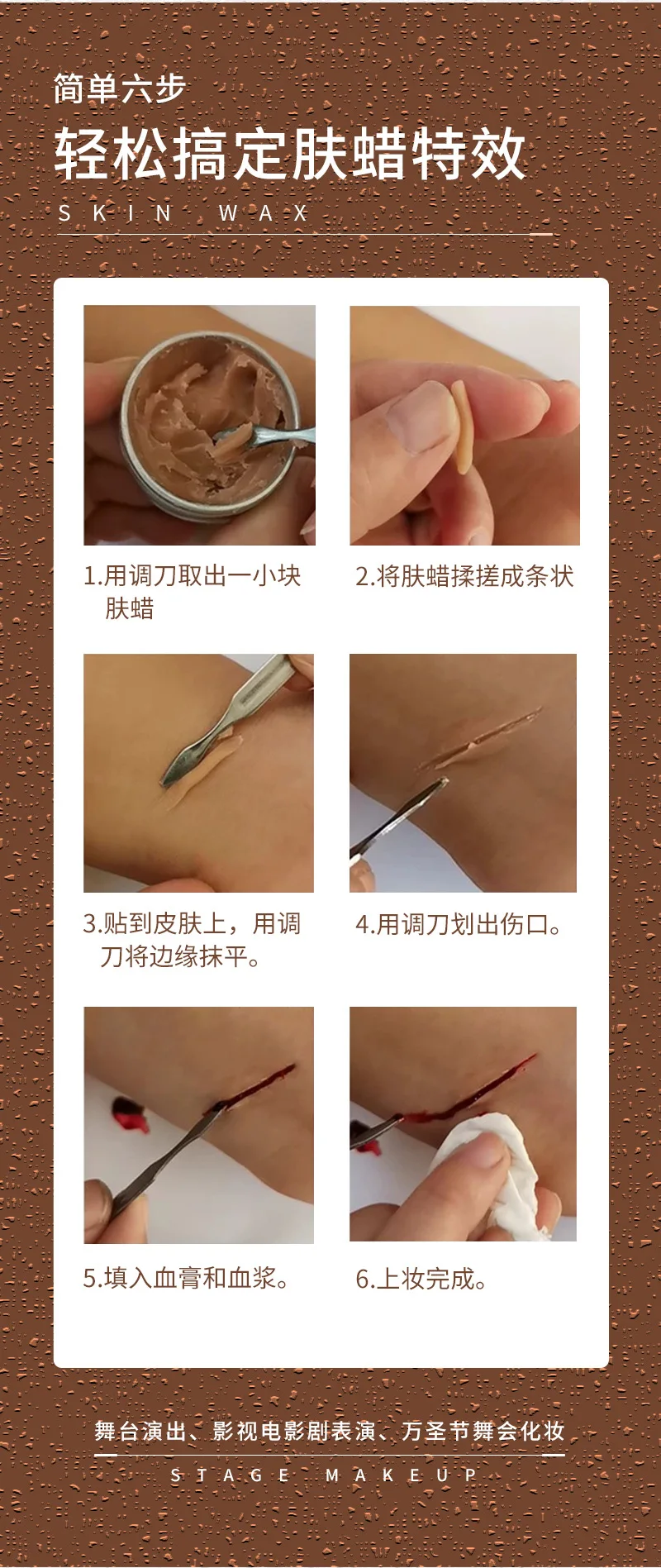 简单六步

轻松搞定肤蜡特效

SKIN WAX

1.用调刀取出一小块肤蜡

2.将肤蜡揉搓成条状

3.贴到皮肤上，用调刀将边缘抹平。

4.用调刀划出伤口。

5.填入血膏和血浆。

6.上妆完成。

舞台演出、影视电影剧表演、万圣节舞会化妆

STAGE MAKEUP