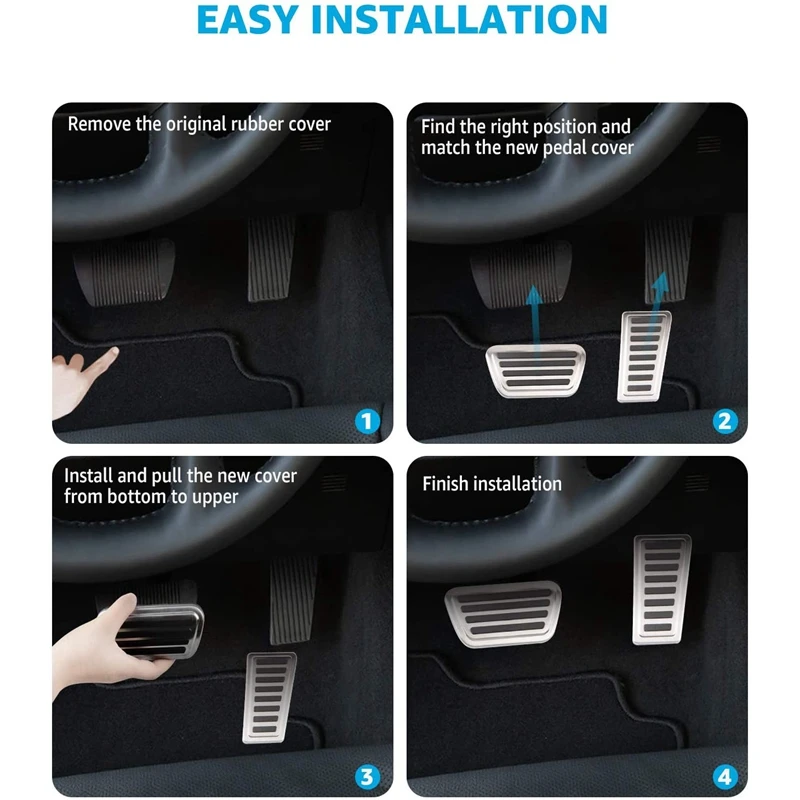 EASY INSTALLATION

Remove the original rubber cover

1

Find the right position and match the new pedal cover

2

Install and pull the new cover from bottom to upper

3

Finish installation

4