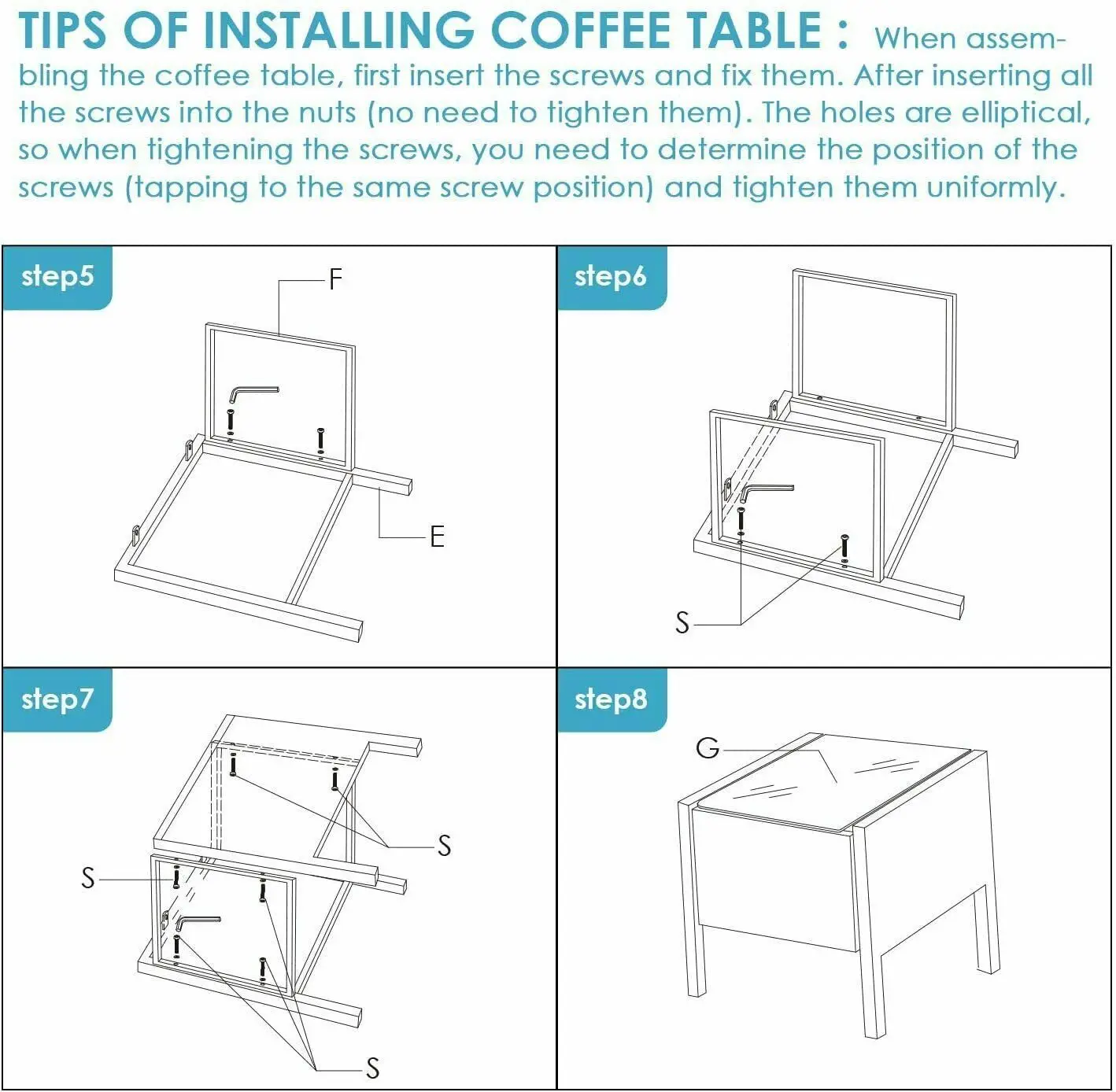 TIPS OF INSTALLING COFFEE TABLE : When assembling the coffee table, first insert the screws and fix them. After inserting all the screws into the nuts (no need to tighten them). The holes are elliptical, so when tightening the screws, you need to determine the position of the screws (tapping to the same screw position) and tighten them uniformly.

step5

F

E

step6

S

step7

S

S

S

step8

G