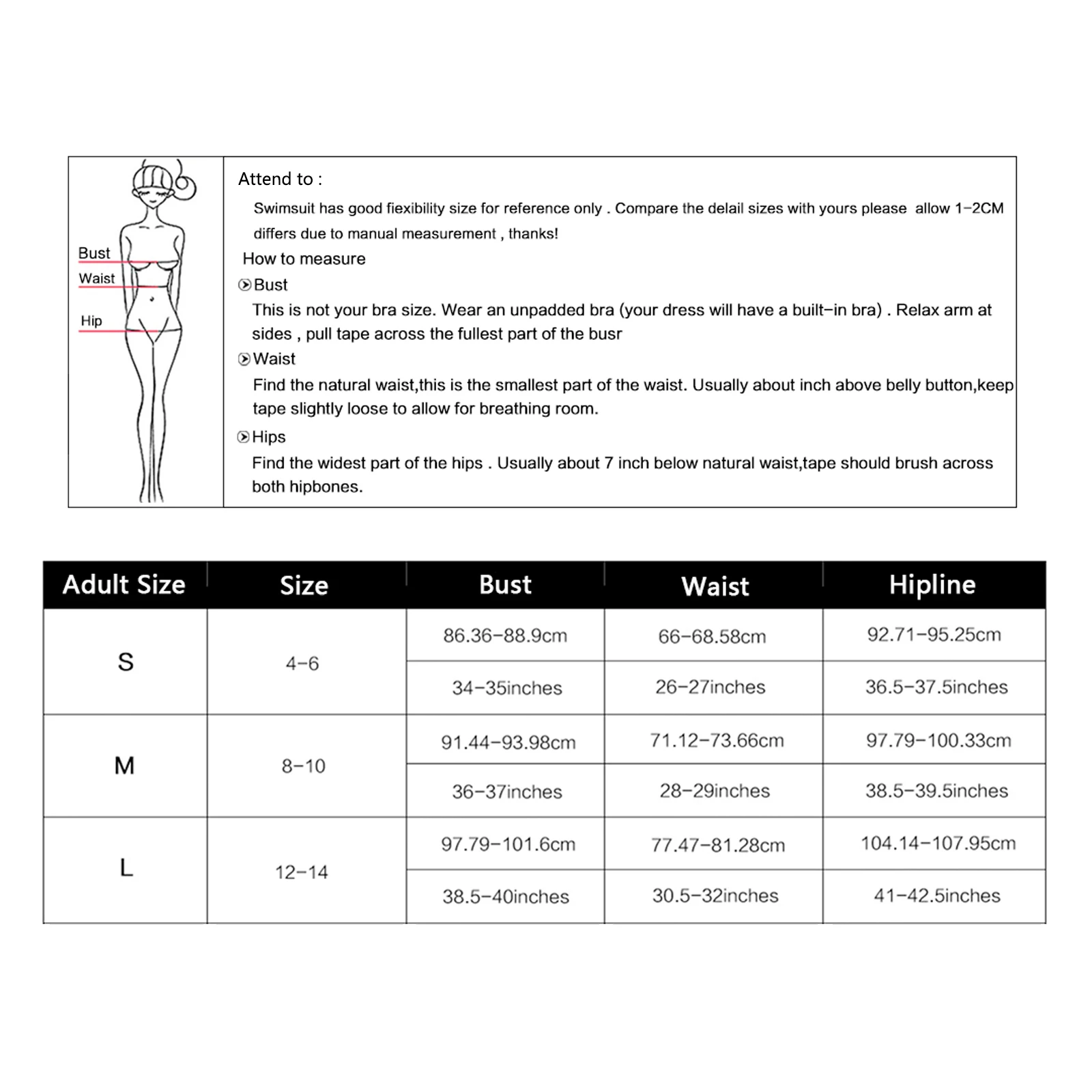 Bust
Waist
Hip

Attend to :

Swimsuit has good fiexibility size for reference only . Compare the delail sizes with yours please allow 1-2CM differs due to manual measurement , thanks!

How to measure

Bust

This is not your bra size. Wear an unpadded bra (your dress will have a built-in bra) . Relax arm at sides , pull tape across the fullest part of the busr

Waist

Find the natural waist,this is the smallest part of the waist. Usually about inch above belly button,keep tape slightly loose to allow for breathing room.

Hips

Find the widest part of the hips . Usually about 7 inch below natural waist,tape should brush across both hipbones.

| Adult Size | Size | Bust | Waist | Hipline |
|---|---|---|---|---|
| S | 4-6 | 86.36-88.9cm | 66-68.58cm | 92.71-95.25cm |
| | | 34-35inches | 26-27inches | 36.5-37.5inches |
| M | 8-10 | 91.44-93.98cm | 71.12-73.66cm | 97.79-100.33cm |
| | | 36-37inches | 28-29inches | 38.5-39.5inches |
| L | 12-14 | 97.79-101.6cm | 77.47-81.28cm | 104.14-107.95cm |
| | | 38.5-40inches | 30.5-32inches | 41-42.5inches |