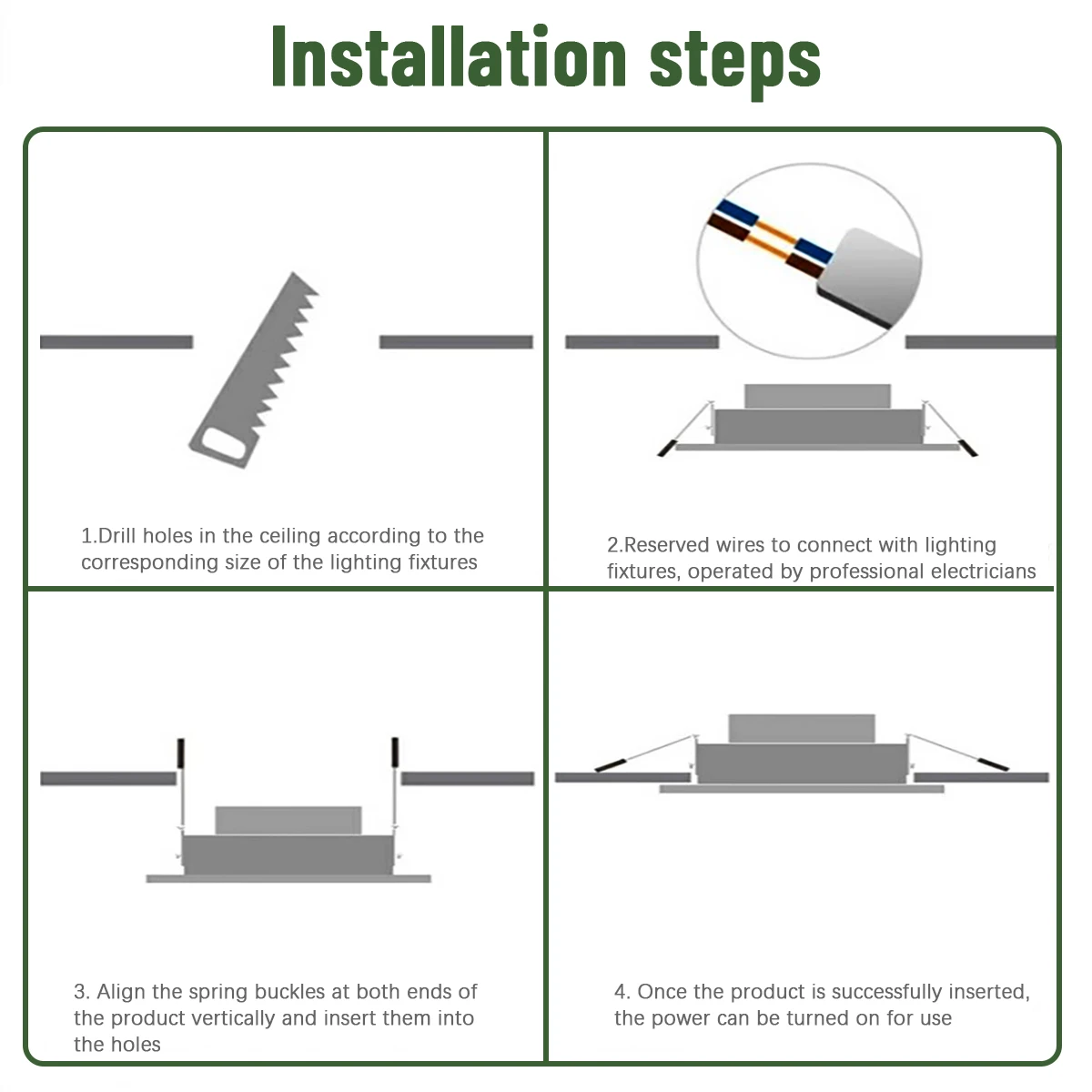 Installation steps

1.Drill holes in the ceiling according to the corresponding size of the lighting fixtures

2.Reserved wires to connect with lighting fixtures, operated by professional electricians

3. Align the spring buckles at both ends of the product vertically and insert them into the holes

4. Once the product is successfully inserted, the power can be turned on for use