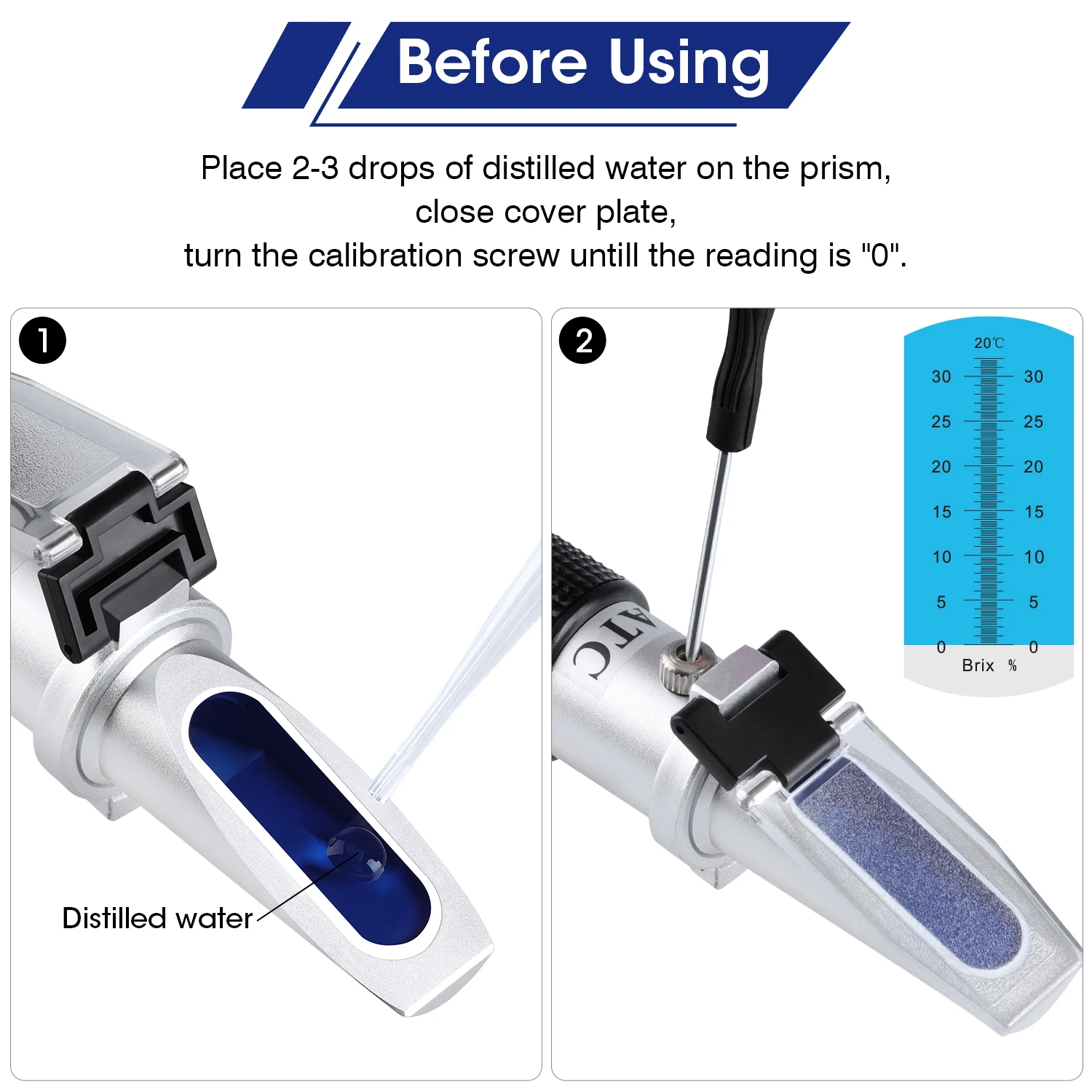 Before Using

Place 2-3 drops of distilled water on the prism, close cover plate, turn the calibration screw untill the reading is "0".

1

Distilled water

2

ATC

20℃

30 30
25 25
20 20
15 15
10 10
5 5
0 0
Brix %