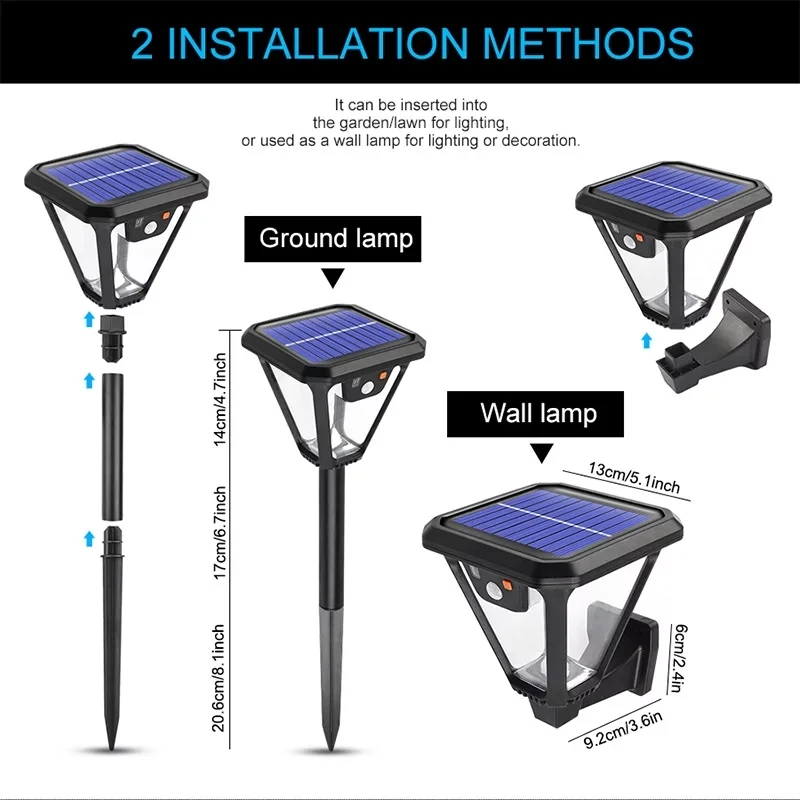 2 INSTALLATION METHODS

It can be inserted into the garden/lawn for lighting, or used as a wall lamp for lighting or decoration.

Ground lamp

14cm/4.7inch

17cm/6.7inch

20.6cm/8.1inch

Wall lamp

13cm/5.1inch

6cm/2.4in

9.2cm/3.6in