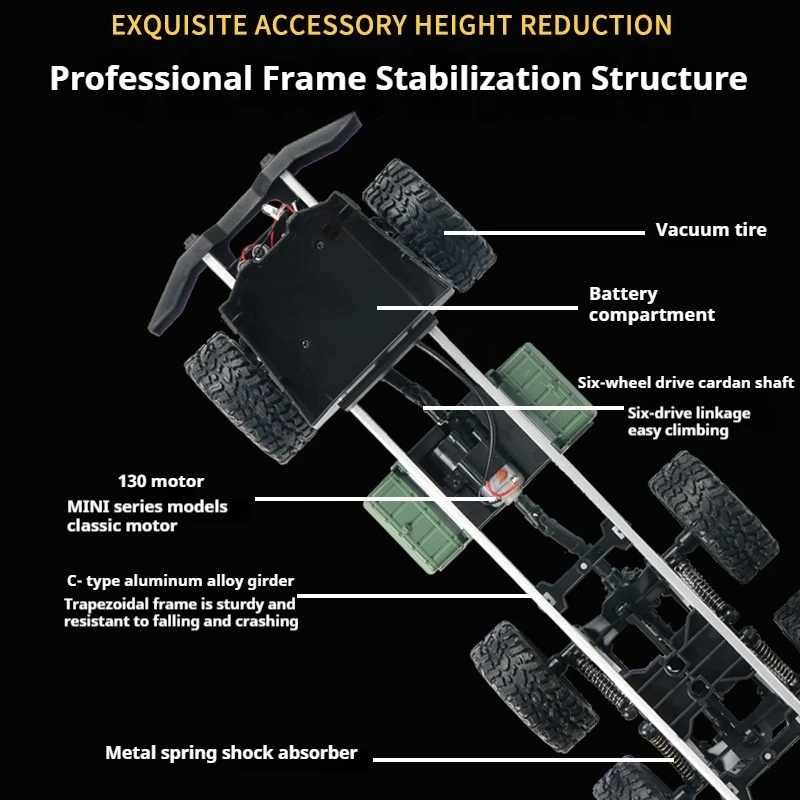 EXQUISITE ACCESSORY HEIGHT REDUCTION

Professional Frame Stabilization Structure

Vacuum tire

Battery compartment

Six-wheel drive cardan shaft

Six-drive linkage easy climbing

130 motor

MINI series models classic motor

C- type aluminum alloy girder

Trapezoidal frame is sturdy and resistant to falling and crashing

Metal spring shock absorber