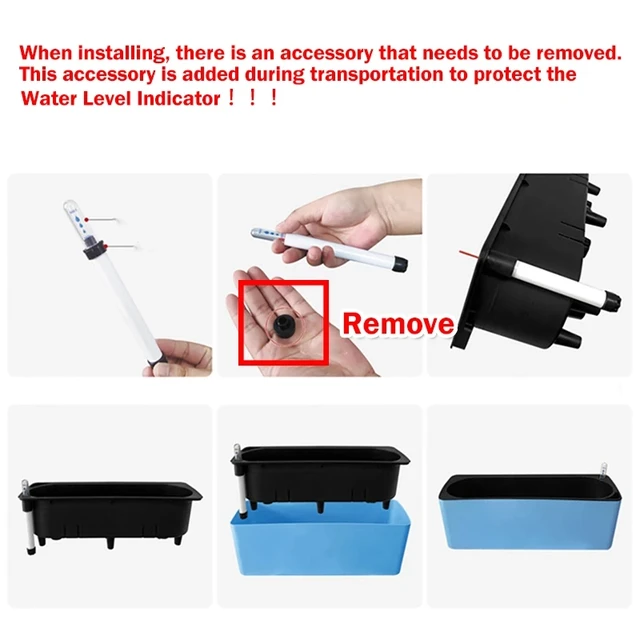 When installing, there is an accessory that needs to be removed. This accessory is added during transportation to protect the Water Level Indicator！！！

Remove