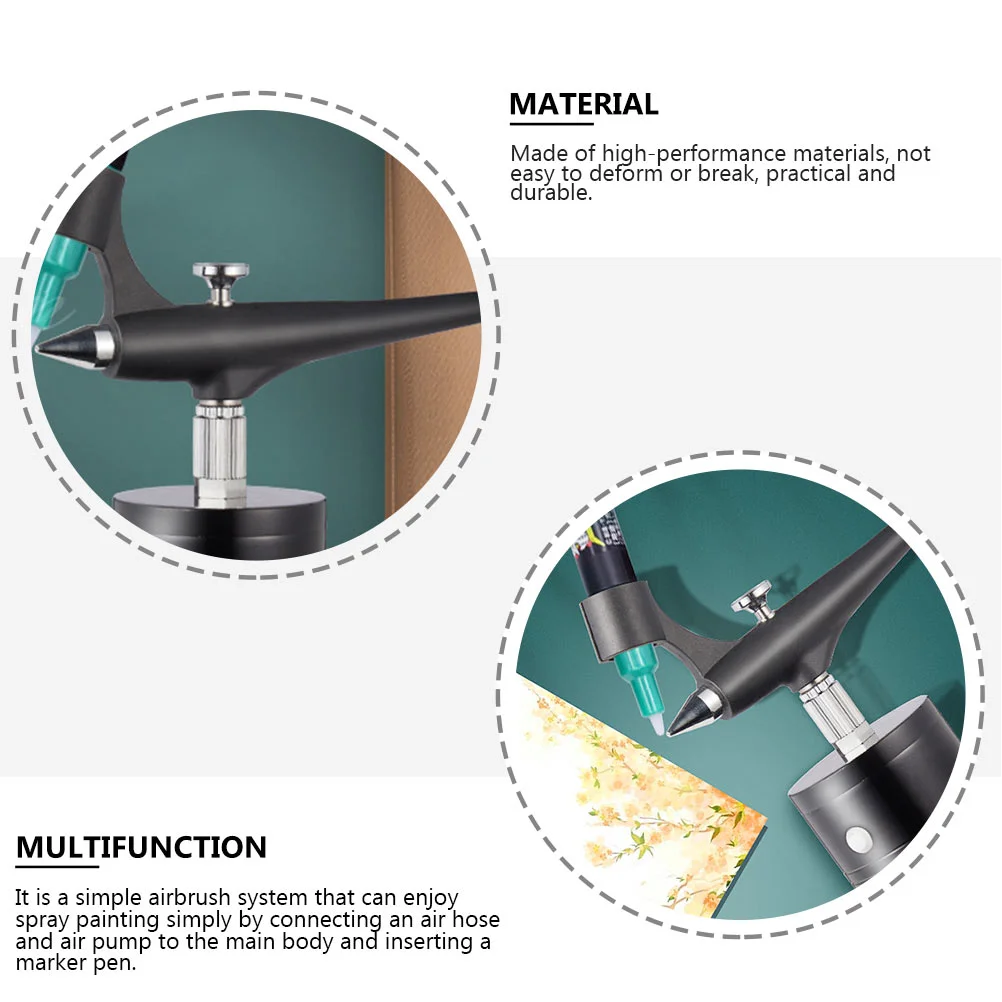 MATERIAL

Made of high-performance materials, not easy to deform or break, practical and durable.

MULTIFUNCTION

It is a simple airbrush system that can enjoy spray painting simply by connecting an air hose and air pump to the main body and inserting a marker pen.