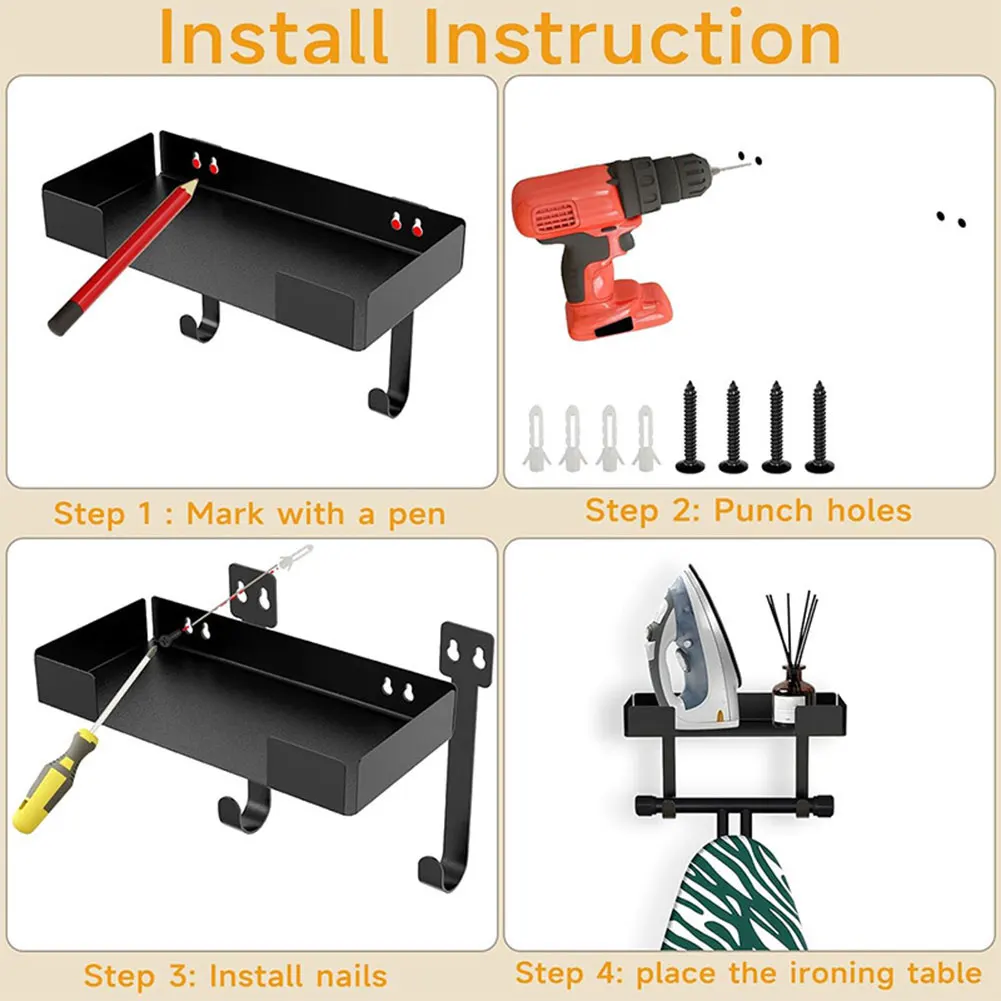 Install Instruction

Step 1 : Mark with a pen

Step 2: Punch holes

Step 3: Install nails

Step 4: place the ironing table