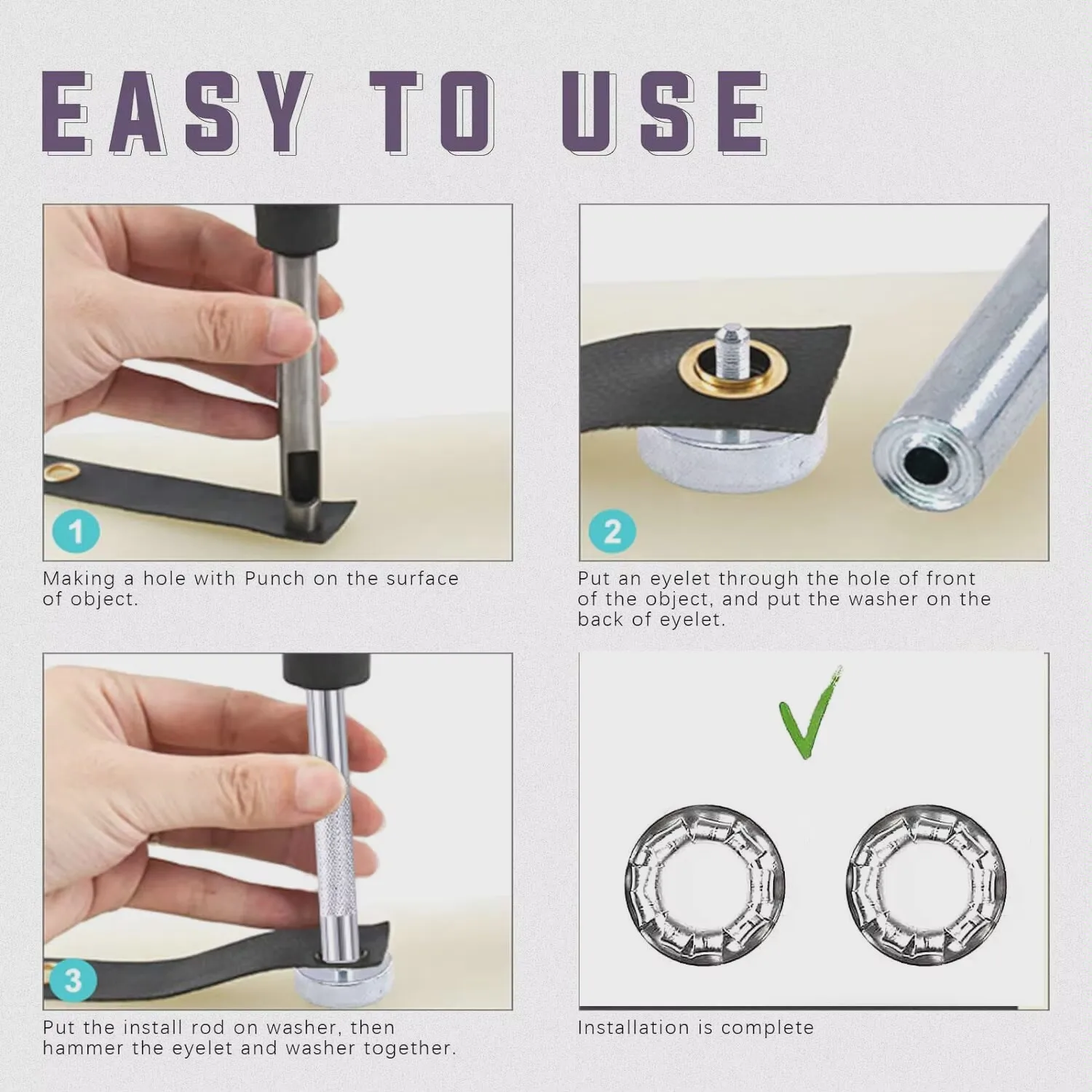 EASY TO USE

1

Making a hole with Punch on the surface of object.

2

Put an eyelet through the hole of front of the object, and put the washer on the back of eyelet.

3

Put the install rod on washer, then hammer the eyelet and washer together.

Installation is complete