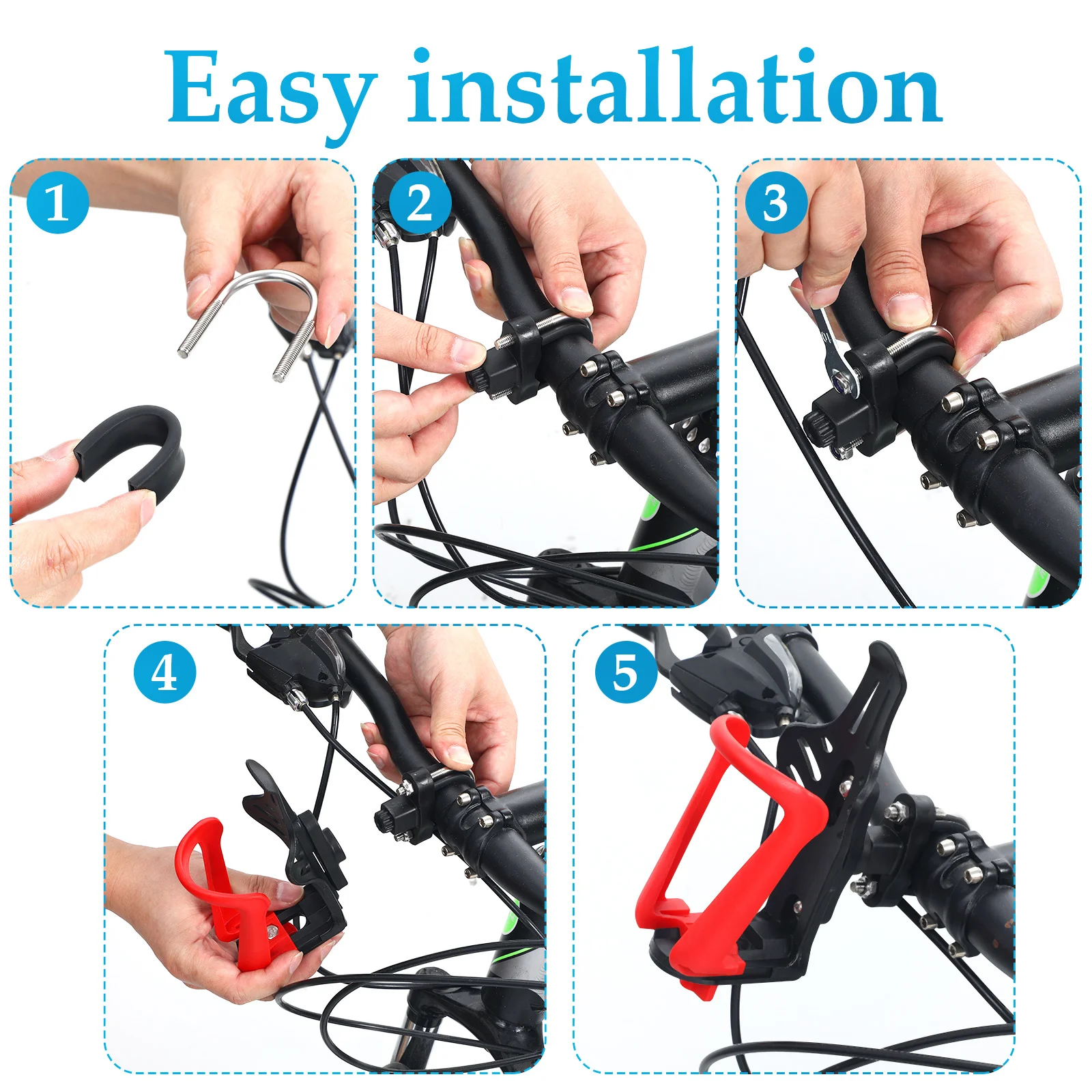 Easy installation

1

2

3

4

5