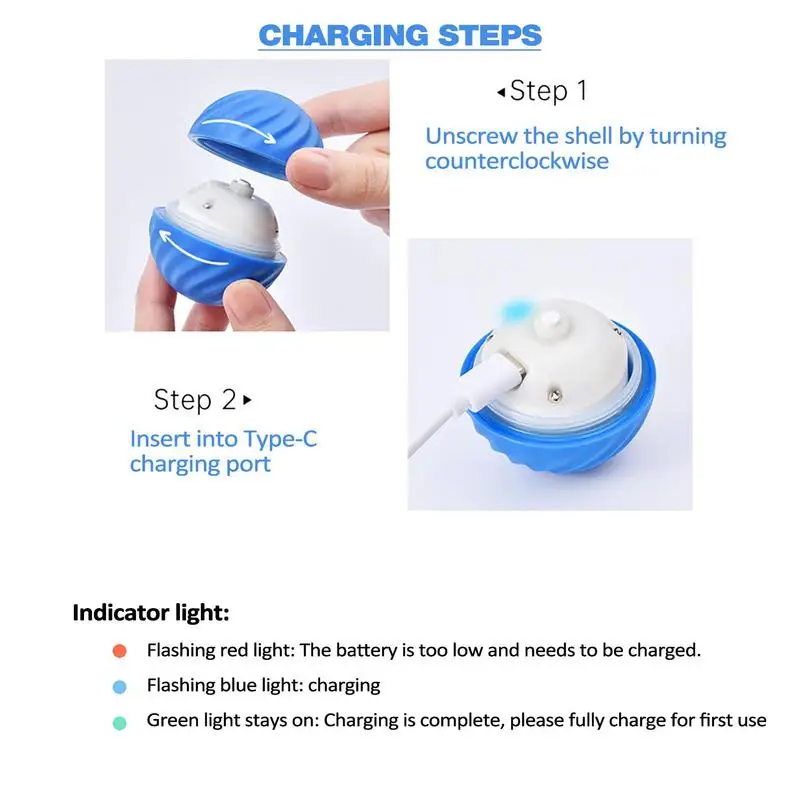 CHARGING STEPS

◂Step 1

Unscrew the shell by turning counterclockwise

Step 2▸

Insert into Type-C charging port

Indicator light:

Flashing red light: The battery is too low and needs to be charged.

Flashing blue light: charging

Green light stays on: Charging is complete, please fully charge for first use