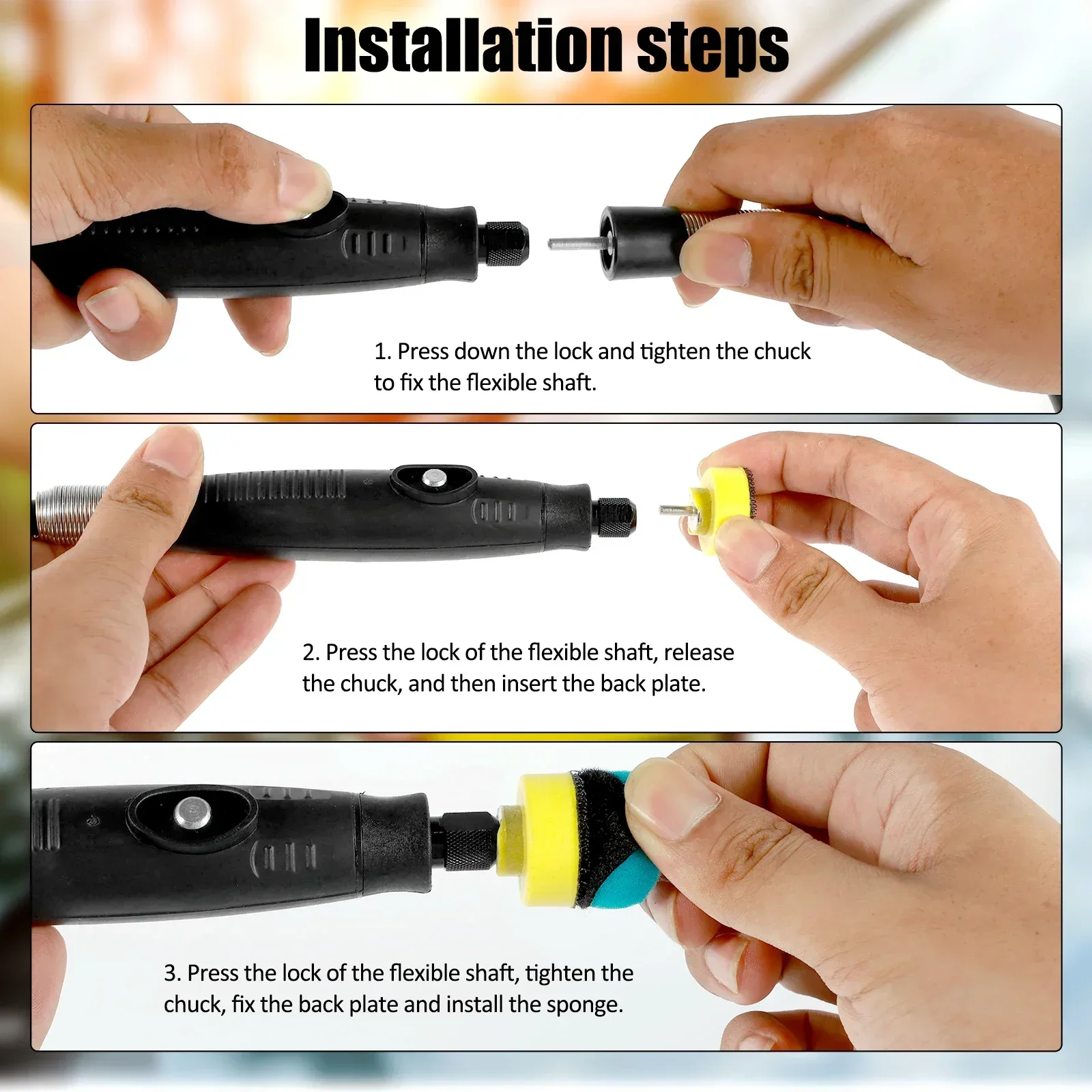 Installation steps

1. Press down the lock and tighten the chuck to fix the flexible shaft.

2. Press the lock of the flexible shaft, release the chuck, and then insert the back plate.

3. Press the lock of the flexible shaft, tighten the chuck, fix the back plate and install the sponge.