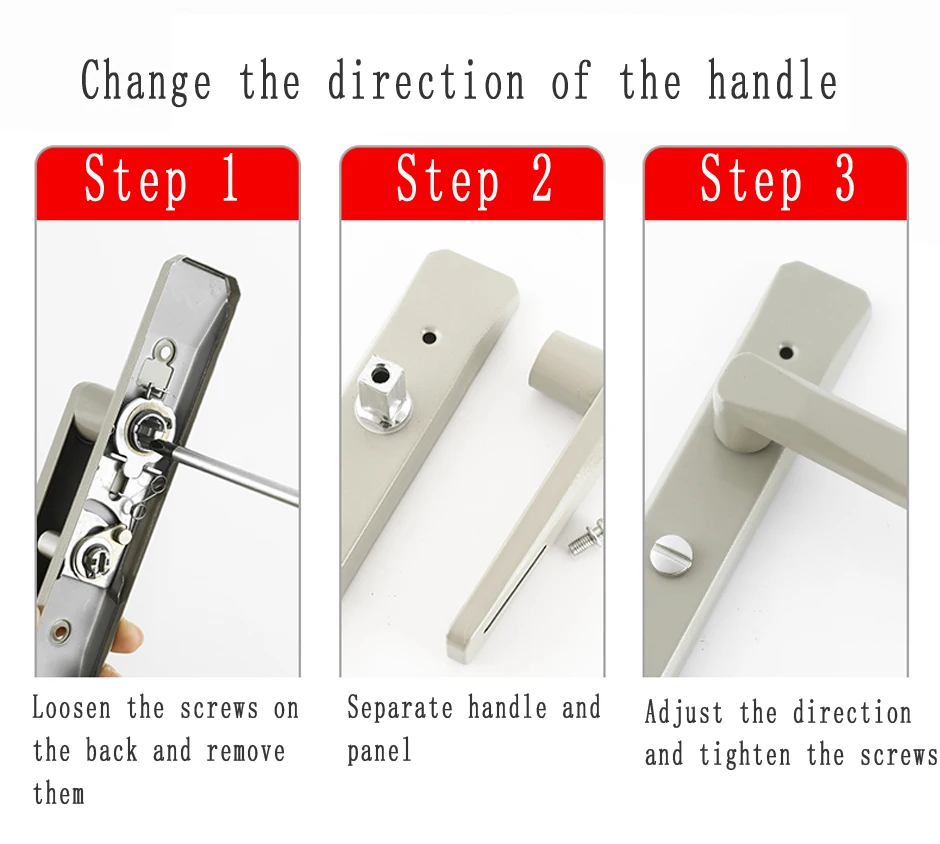 Change the direction of the handle

Step 1

Loosen the screws on the back and remove them

Step 2

Separate handle and panel

Step 3

Adjust the direction and tighten the screws