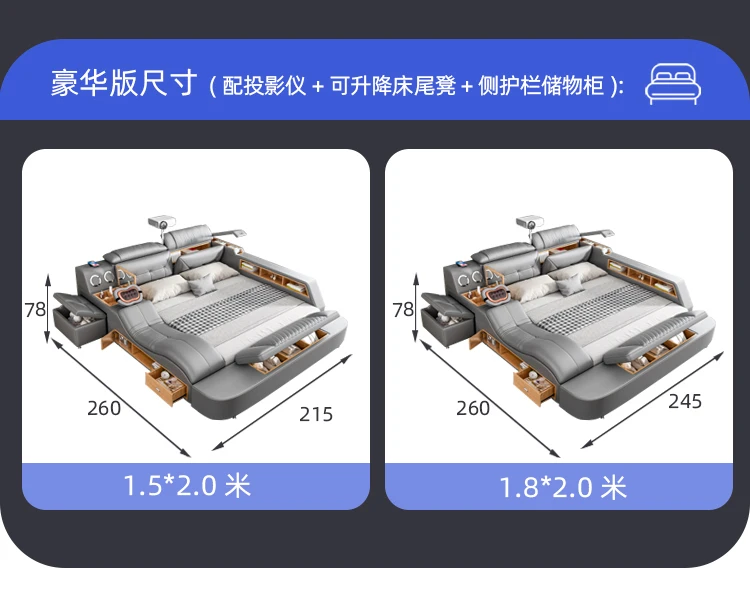 豪华版尺寸（配投影仪 + 可升降床尾凳 + 侧护栏储物柜）:

78

260

215

1.5*2.0 米

78

260

245

1.8*2.0 米