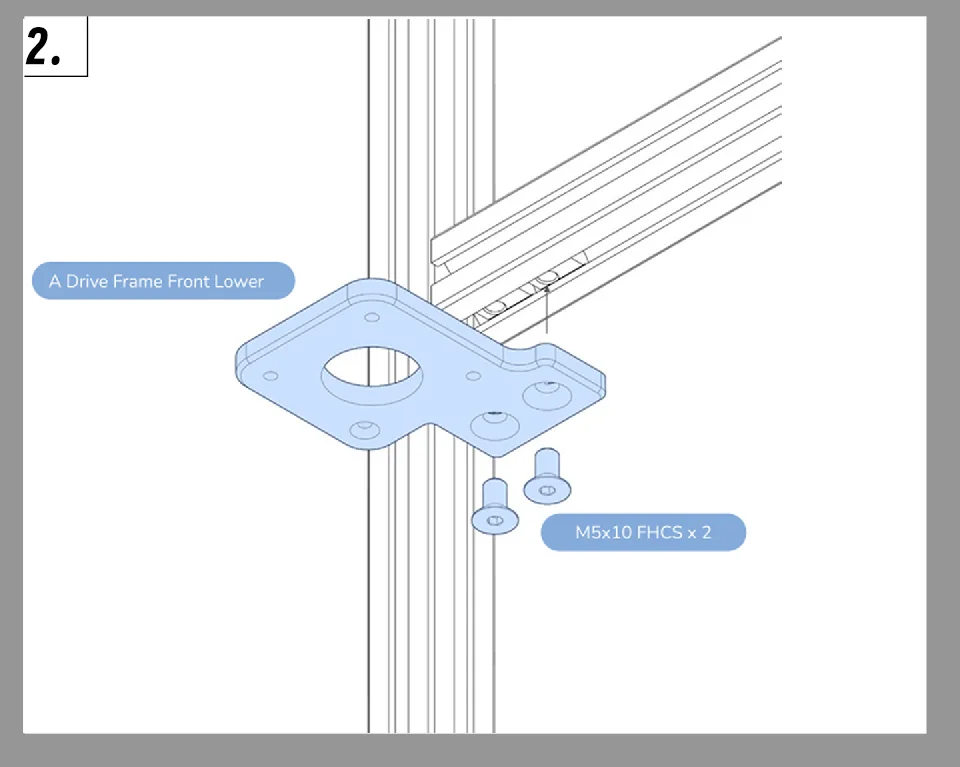 2.

A Drive Frame Front Lower

M5x10 FHCS x 2