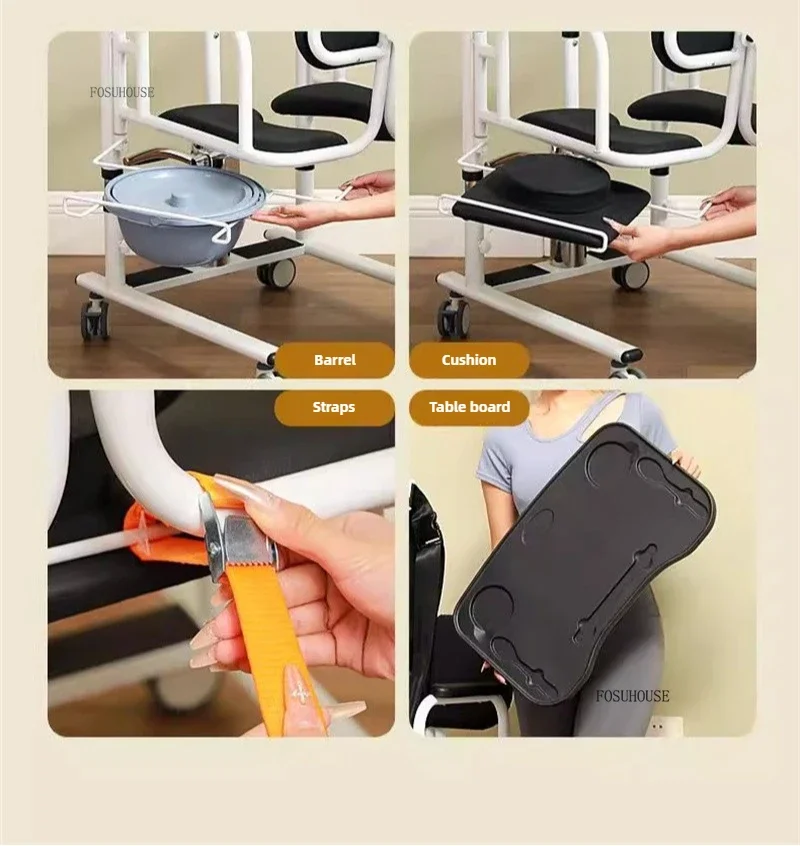 FOSUHOUSE

Barrel

Cushion

Straps

Table board

FOSUHOUSE